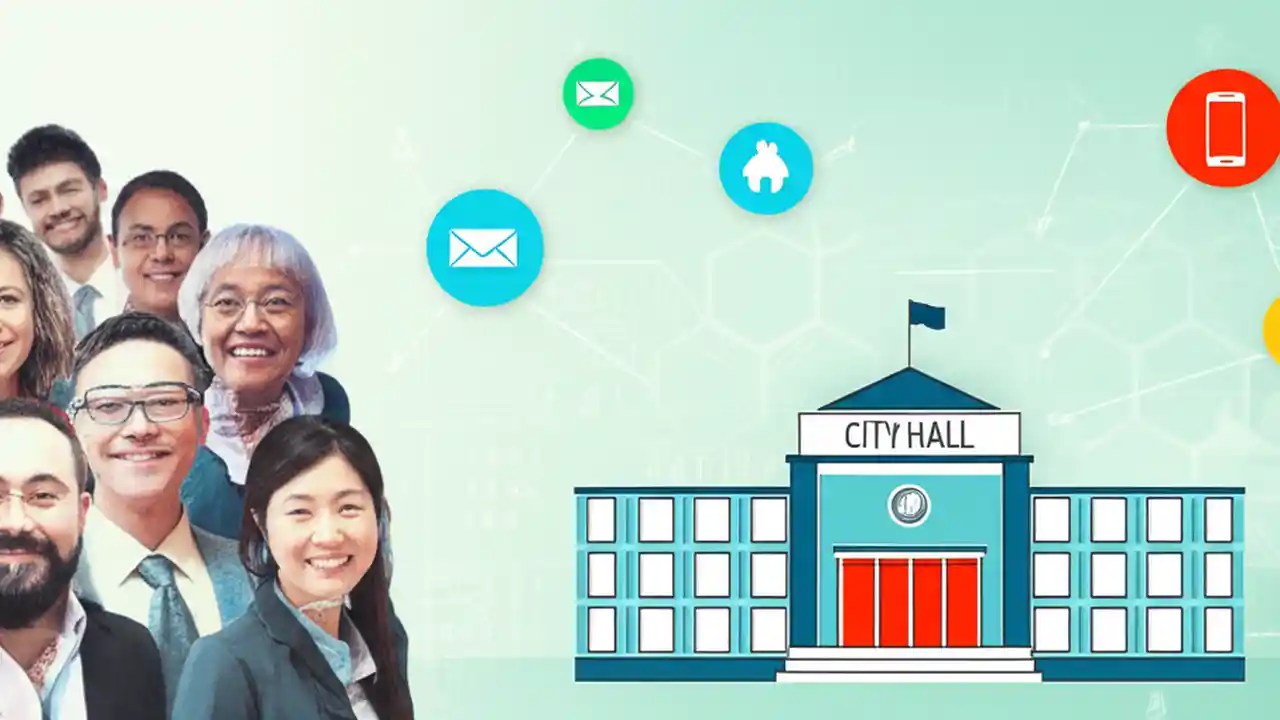 CITY HALL