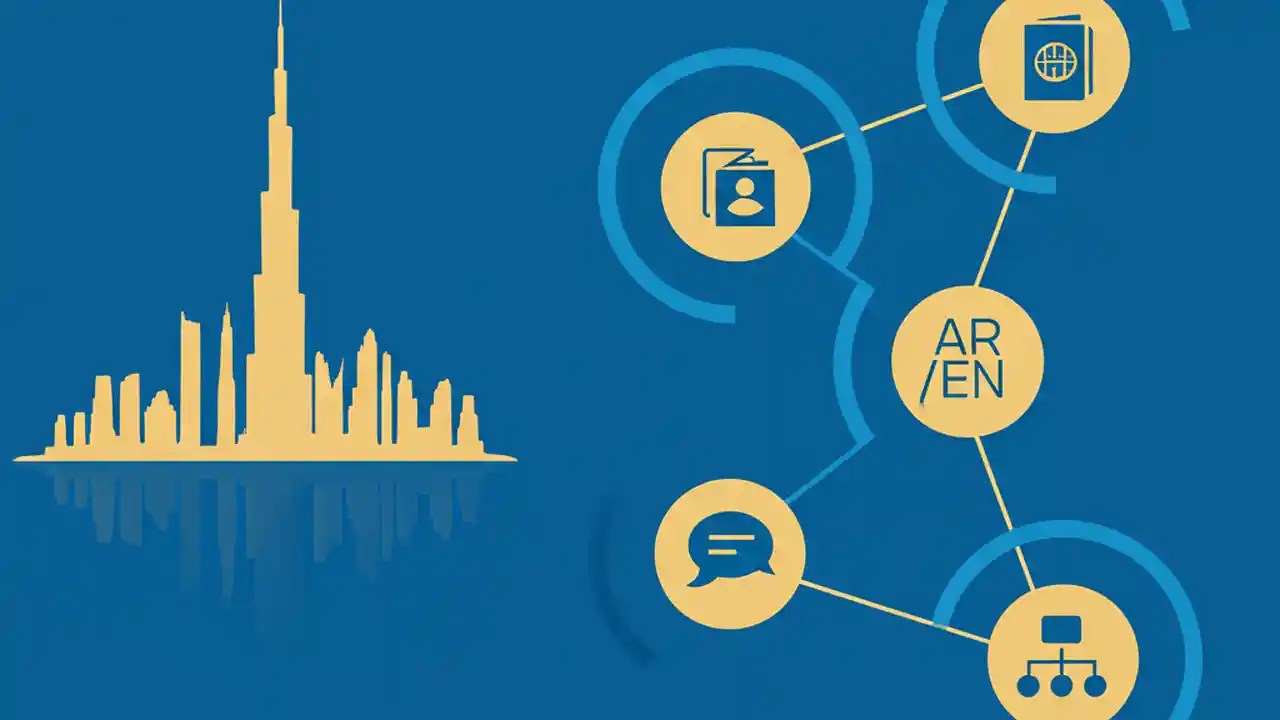 AR
/EN