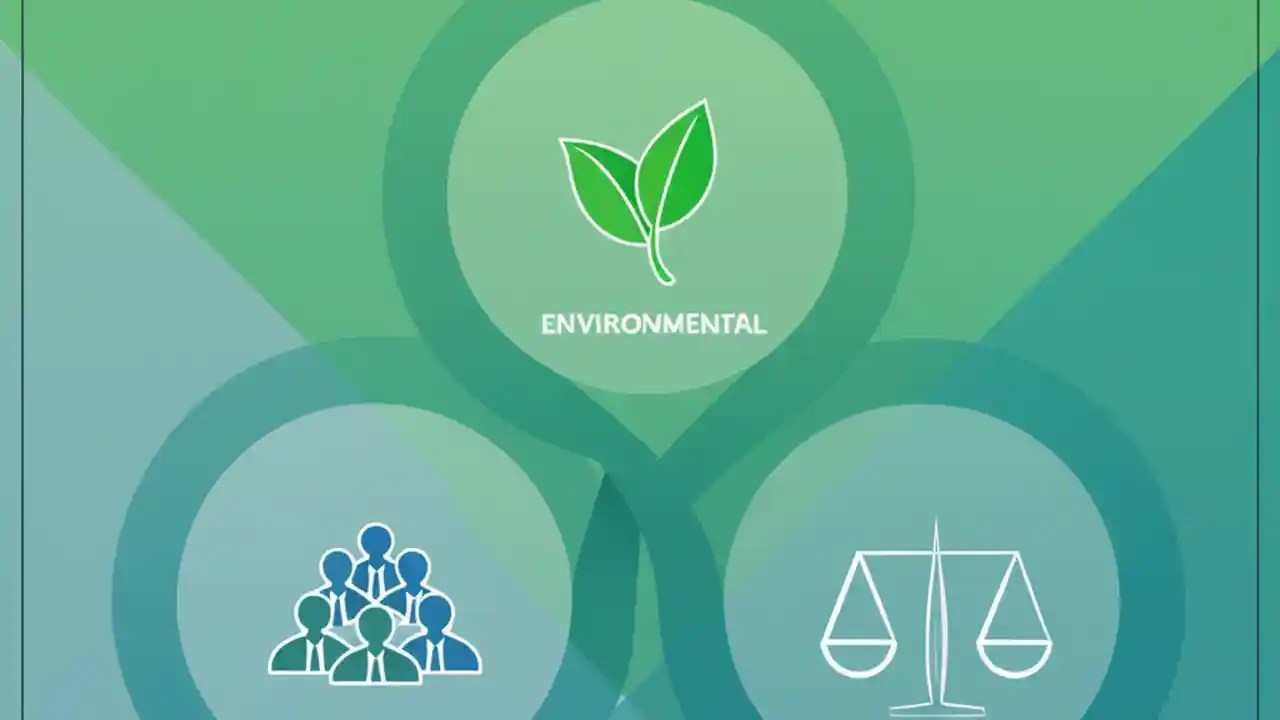 ENVIRONMENTAL