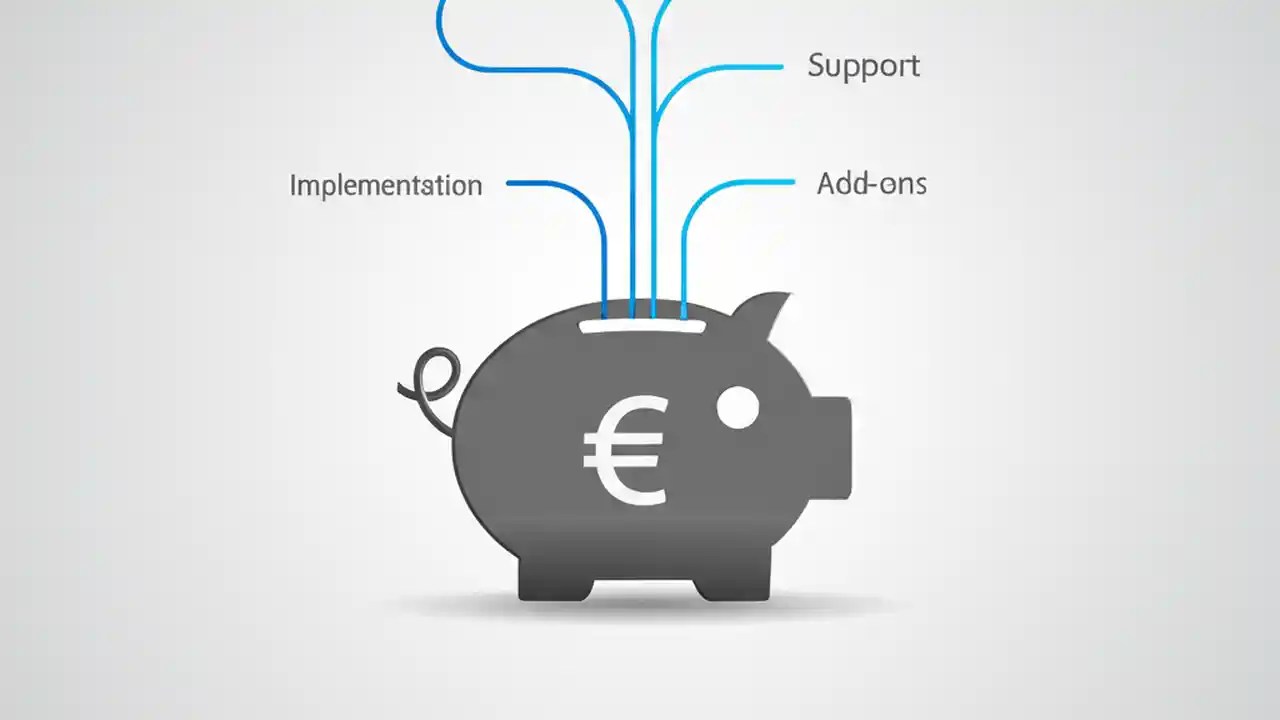 Support

Implementation

Add-ons

€