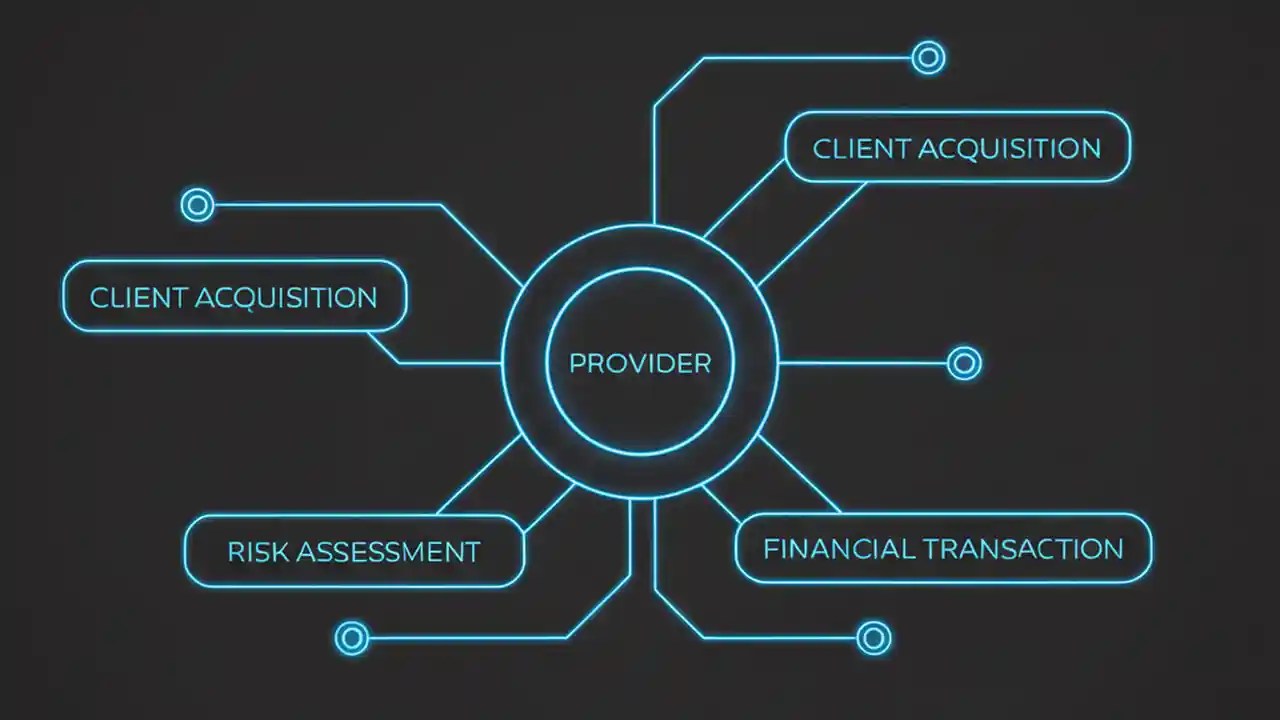 CLIENT ACQUISITION

CLIENT ACQUISITION

PROVIDER

RISK ASSESSMENT

FINANCIAL TRANSACTION