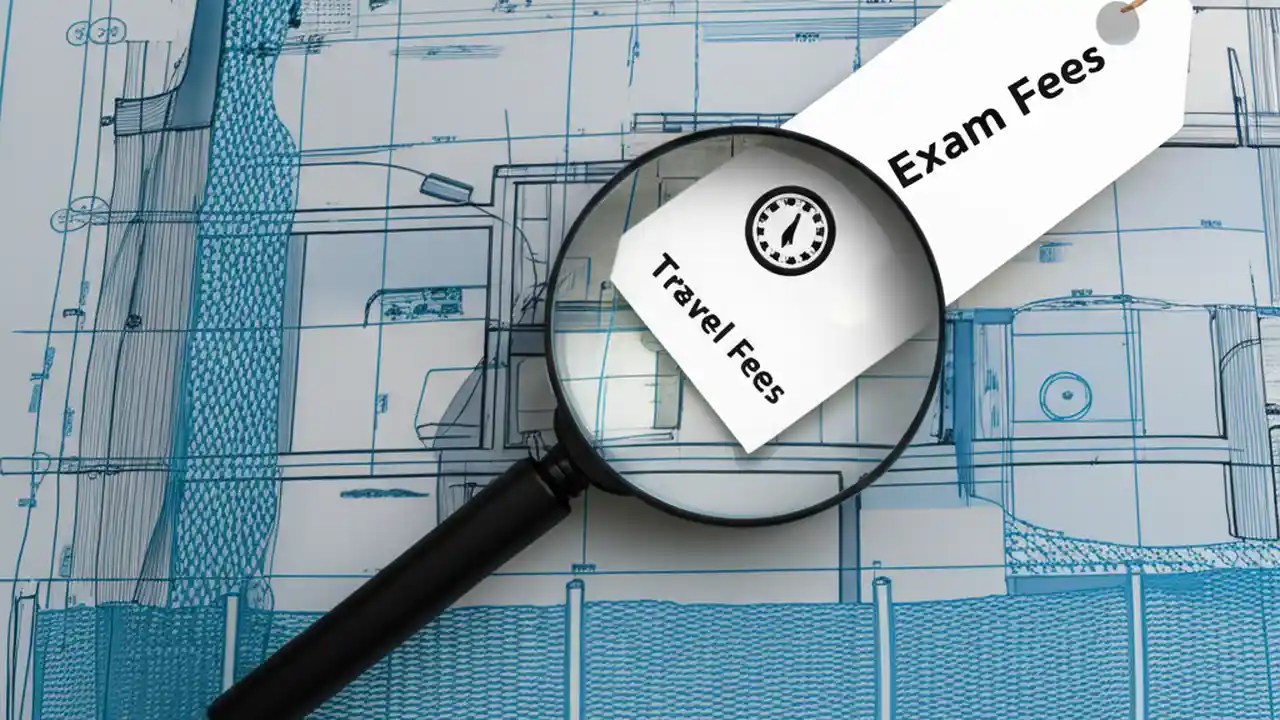 Exam Fees

Travel Fees