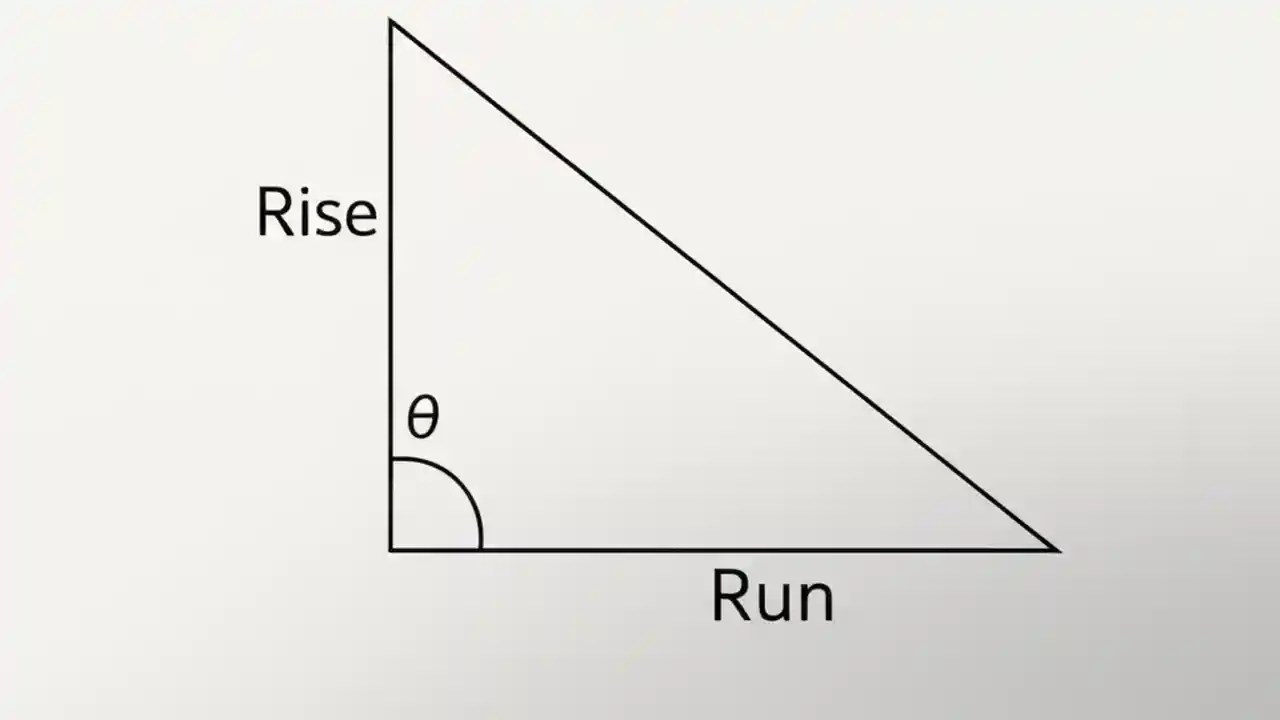 Rise

$\theta$

Run