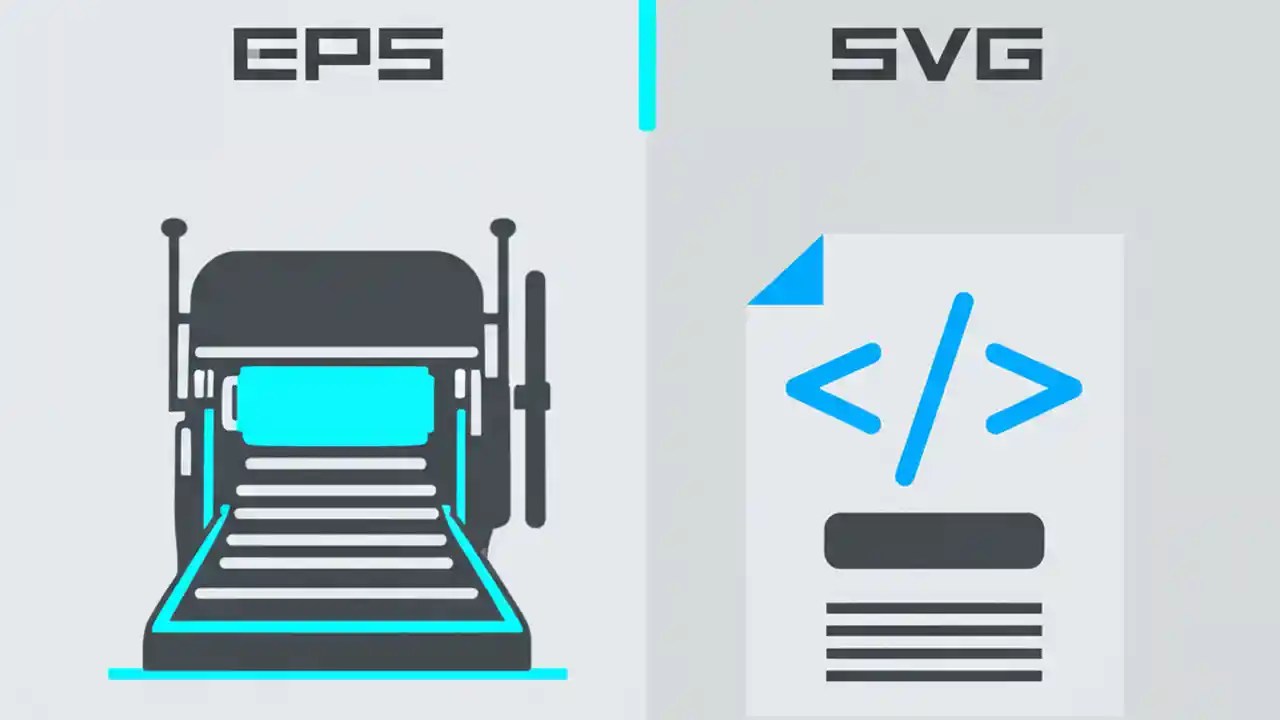 EPS

SVG

</>