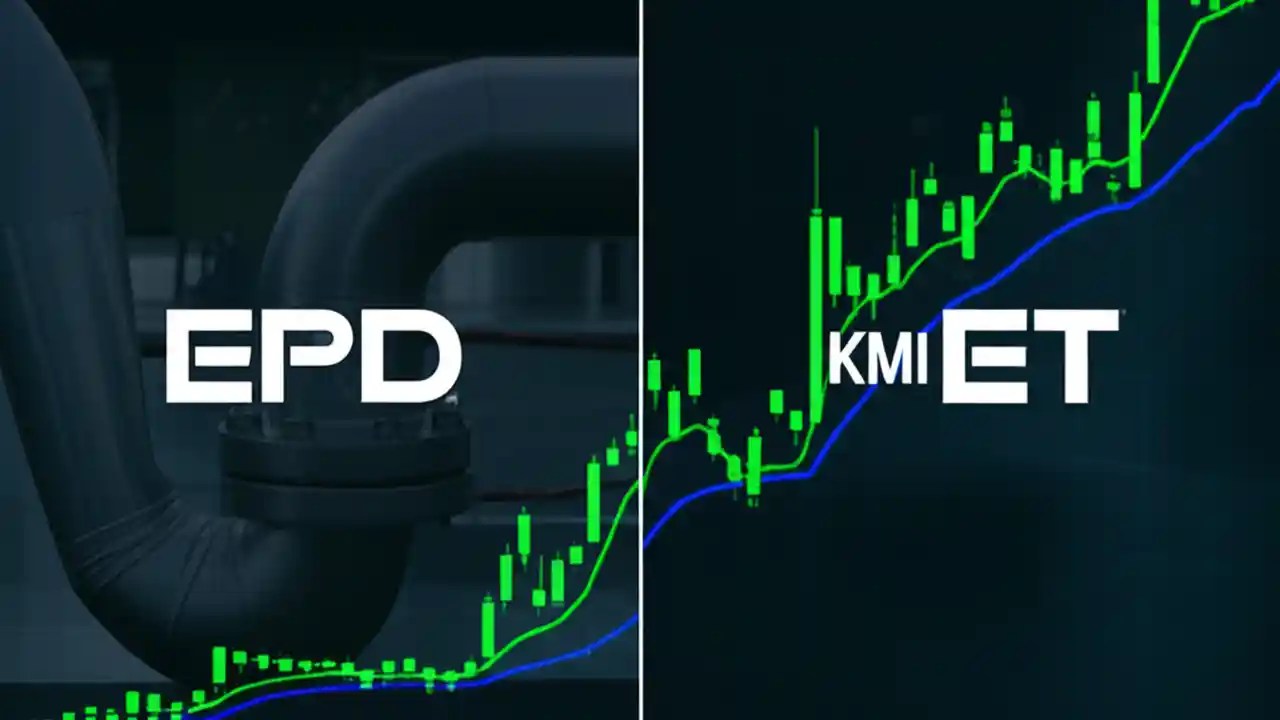 EPD

KMI ET