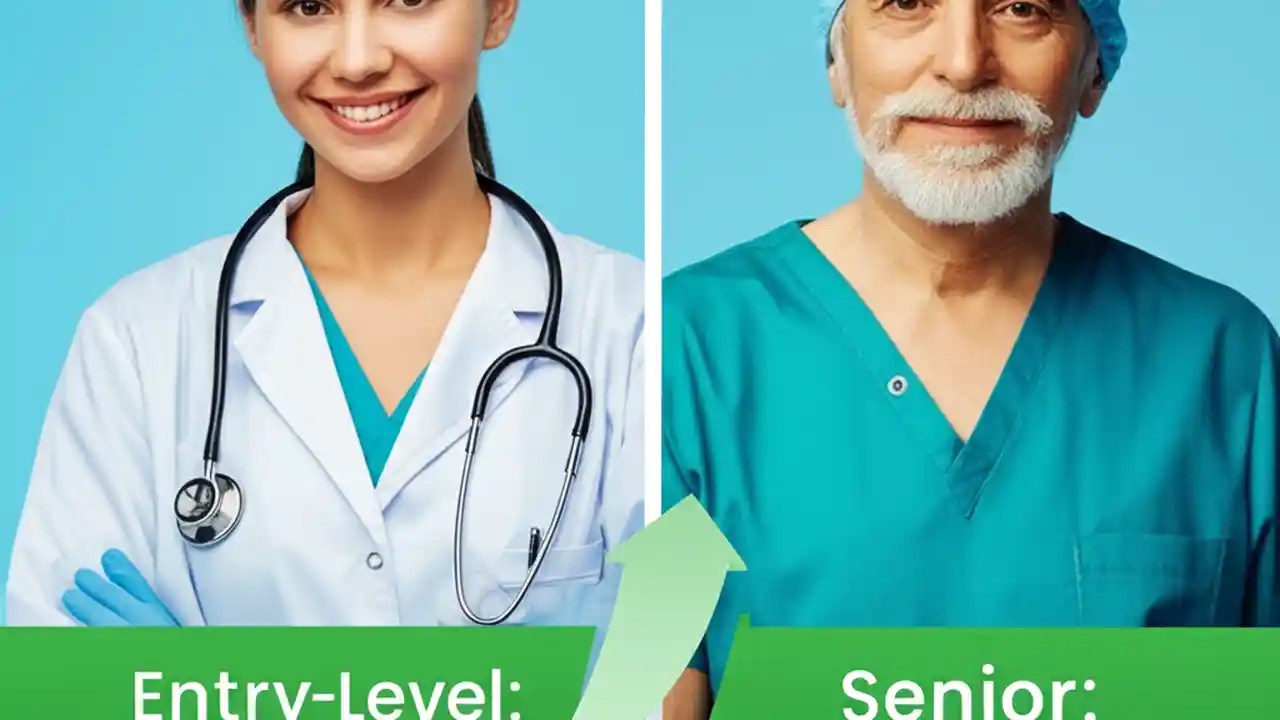 Entry-Level:

Senior: