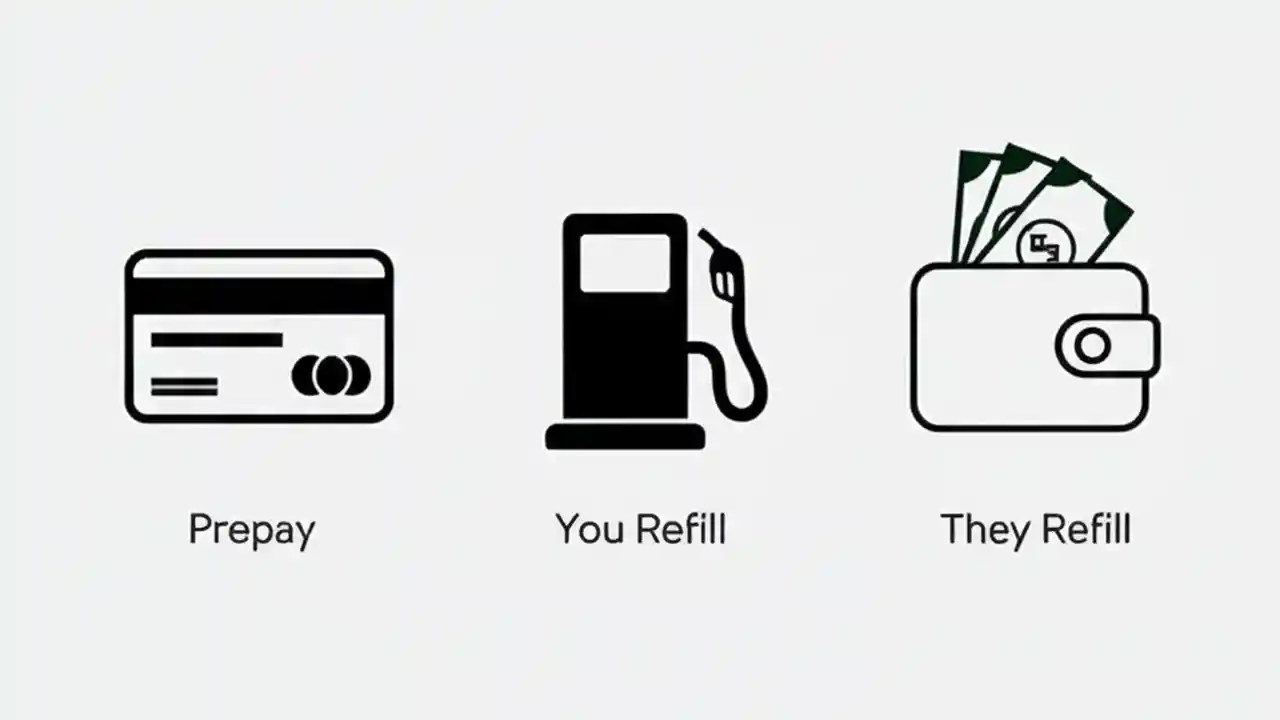 Prepay

You Refill

They Refill