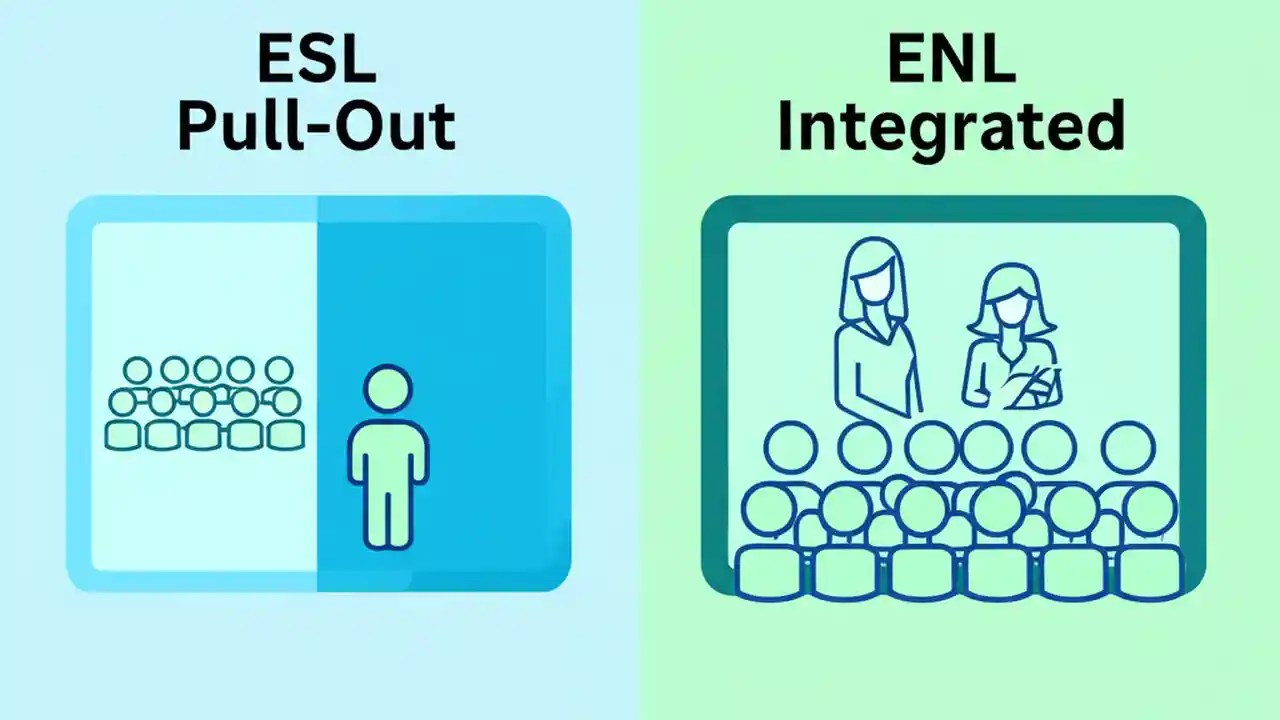 ESL
Pull-Out

ENL
Integrated