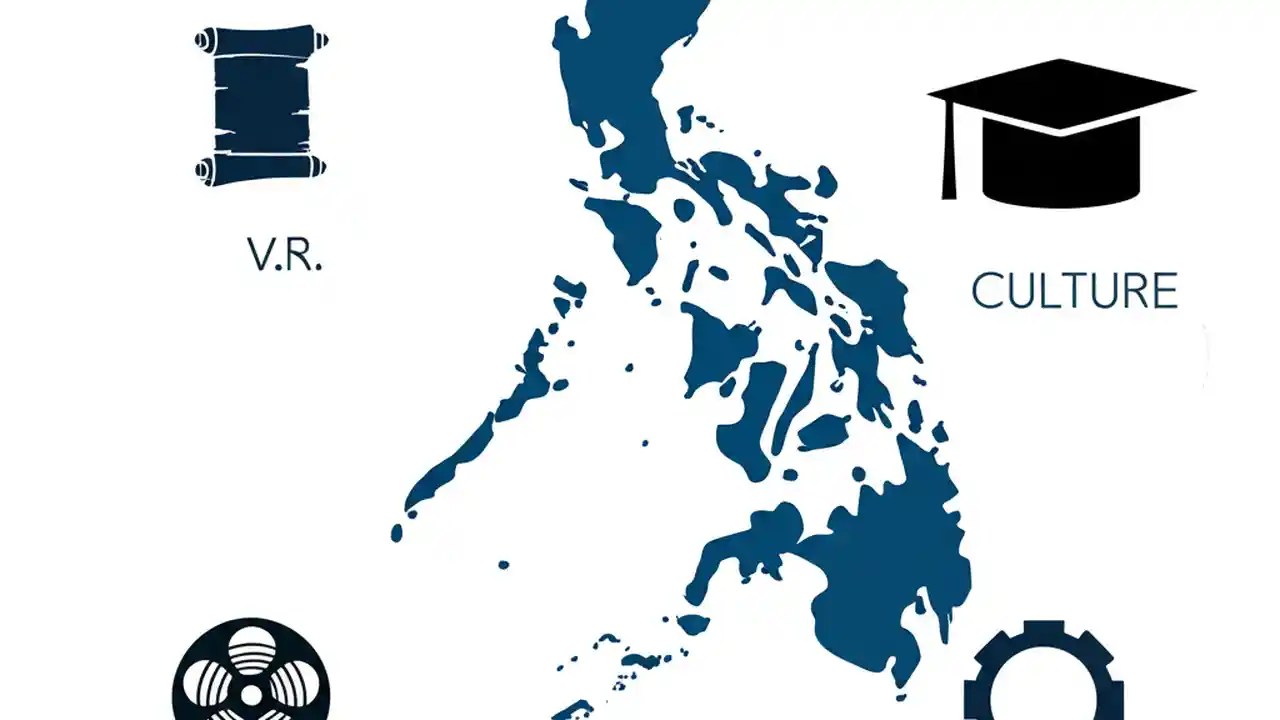 V.R.

CULTURE