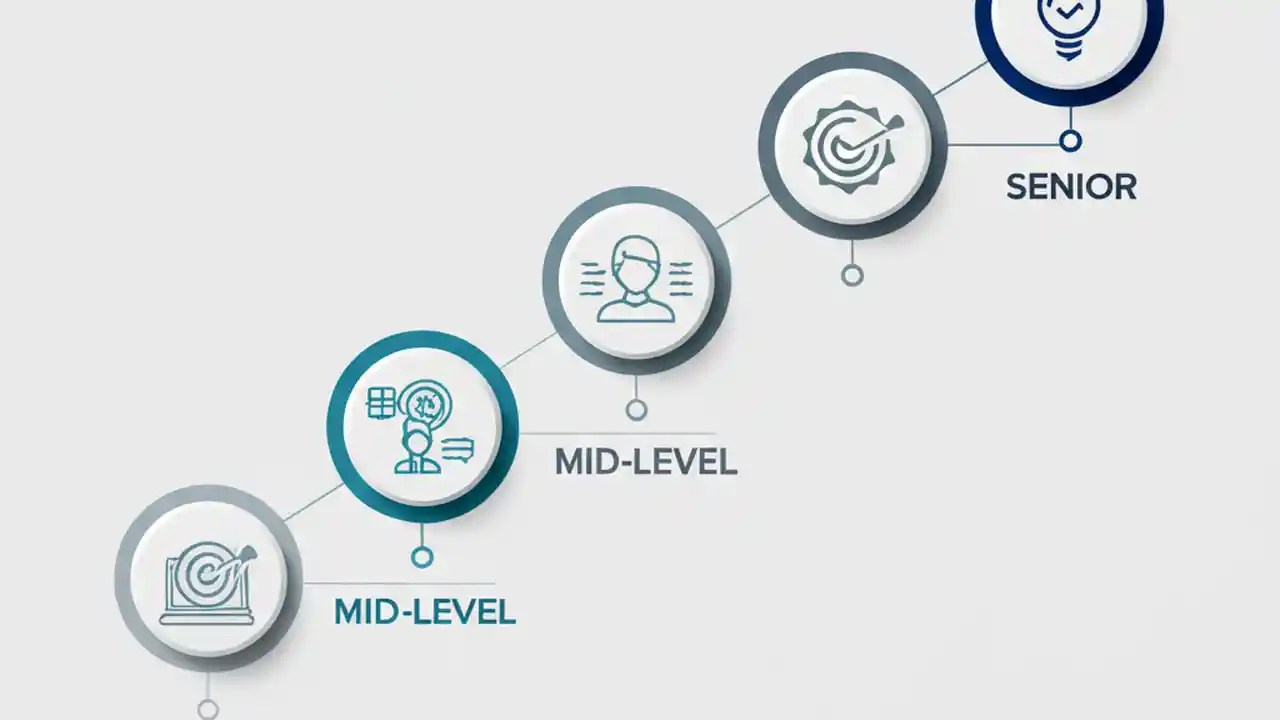 SENIOR

MID-LEVEL

MID-LEVEL