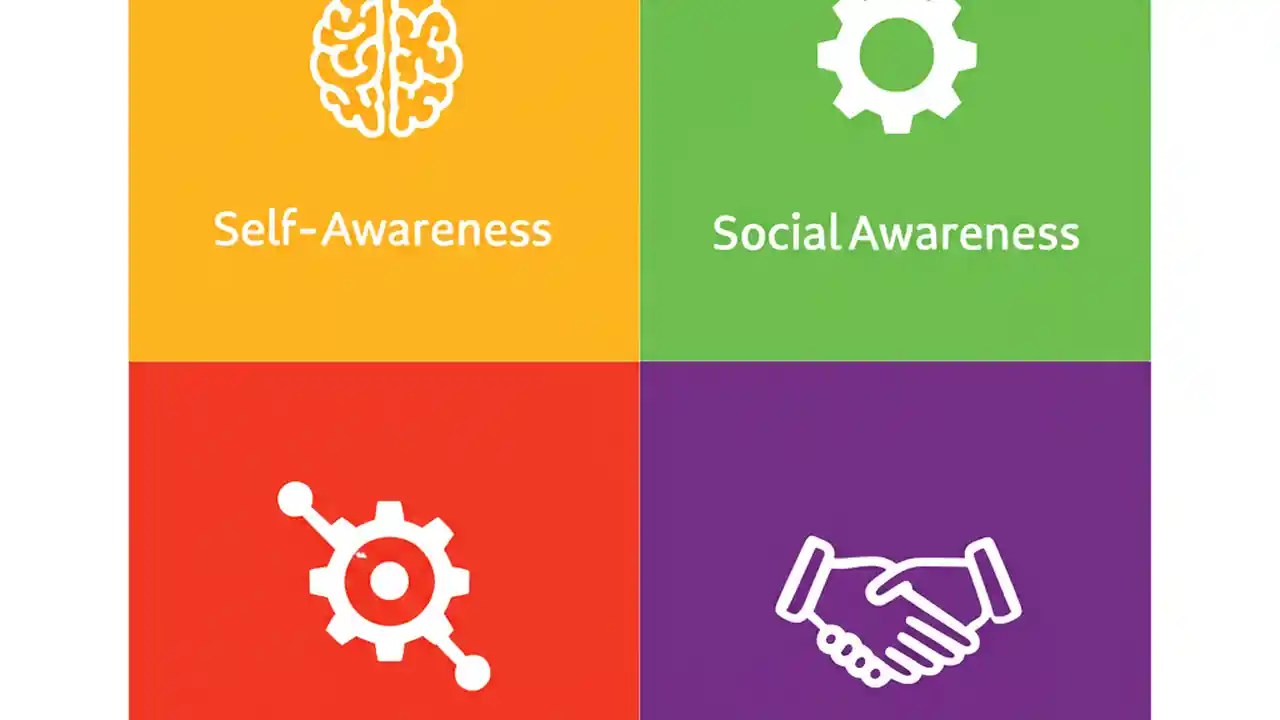 Self-Awareness

Social Awareness