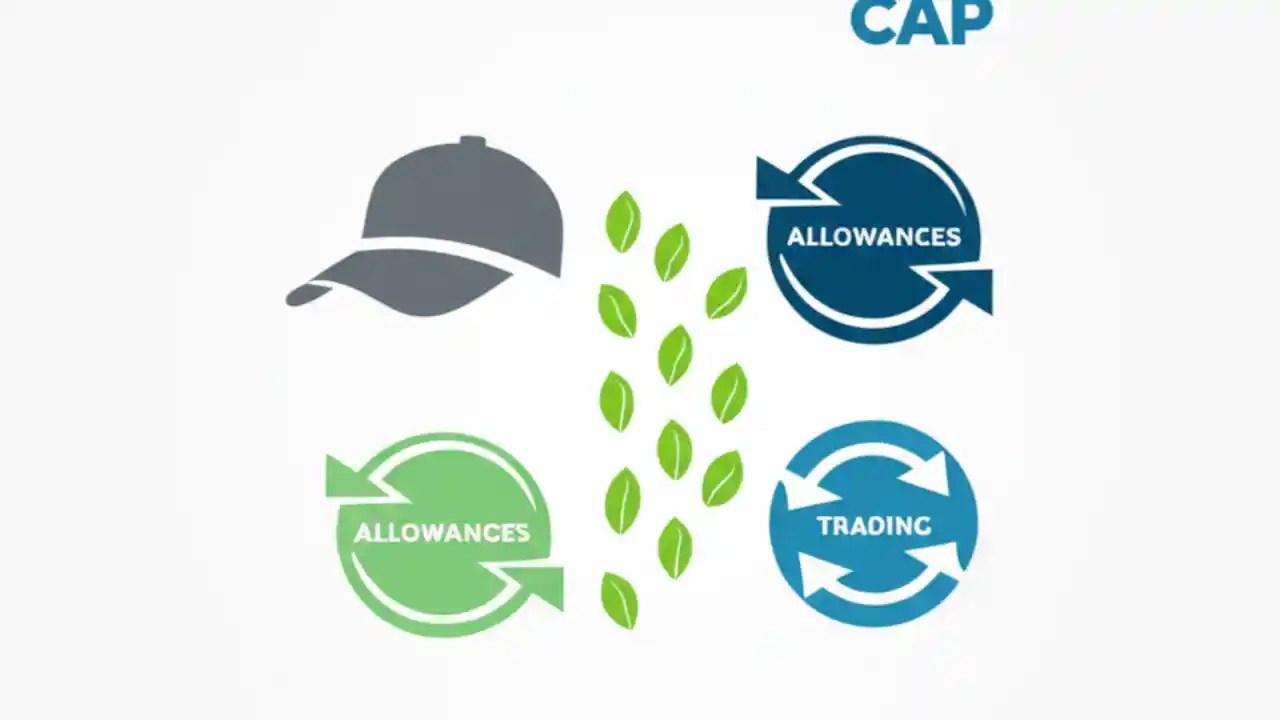 CAP

ALLOWANCES

ALLOWANCES

TRADING