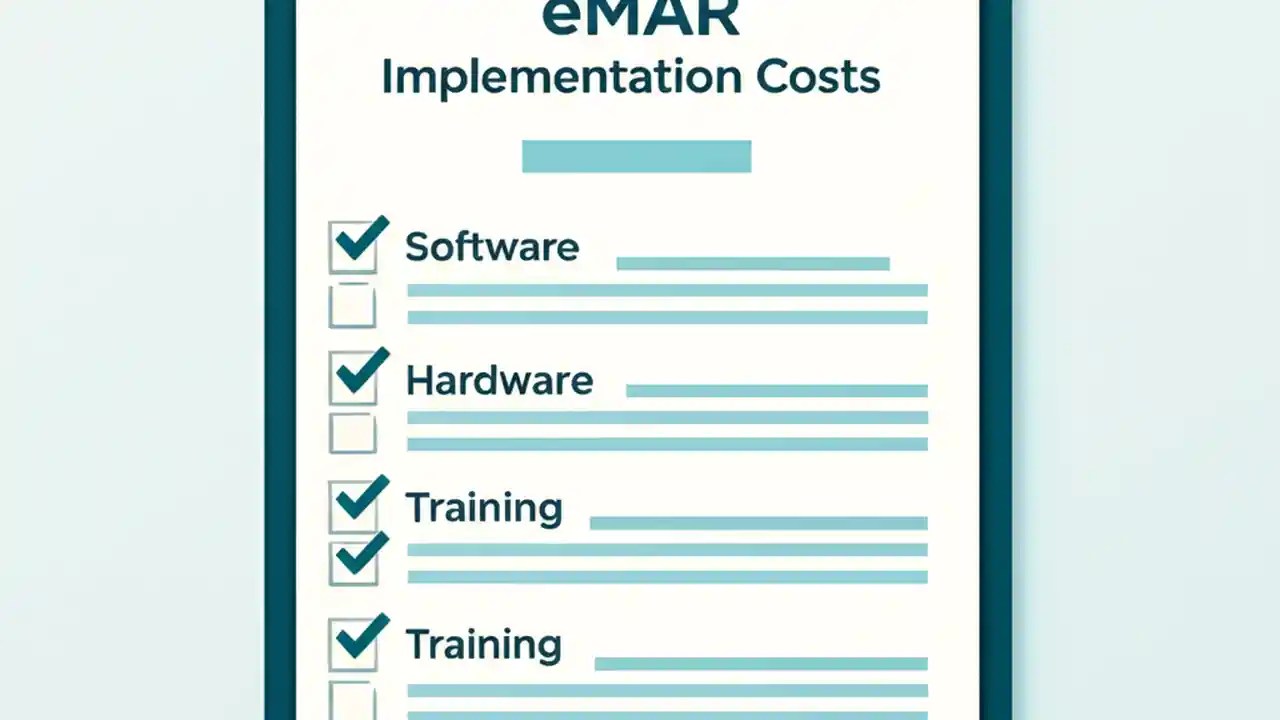 eMAR
Implementation Costs

Software

Hardware

Training

Training