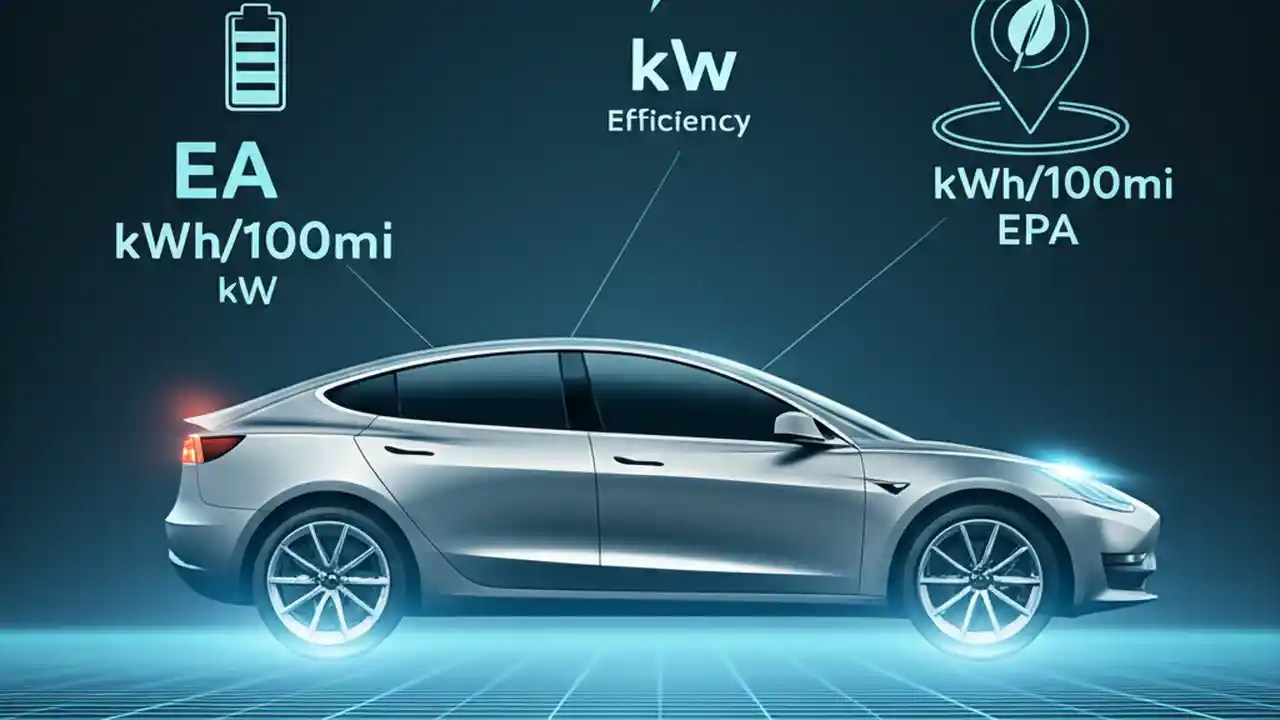 EA
kWh/100mi
kW

kW
Efficiency

kWh/100mi
EPA