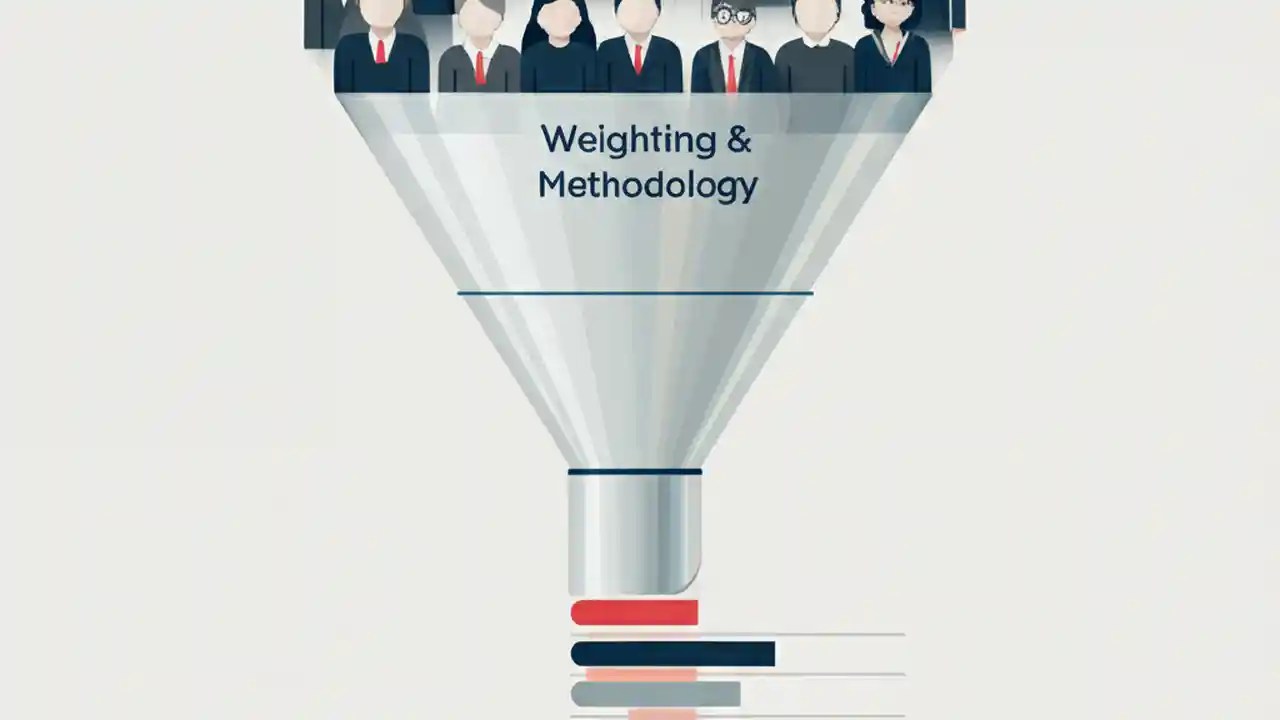 Weighting & Methodology