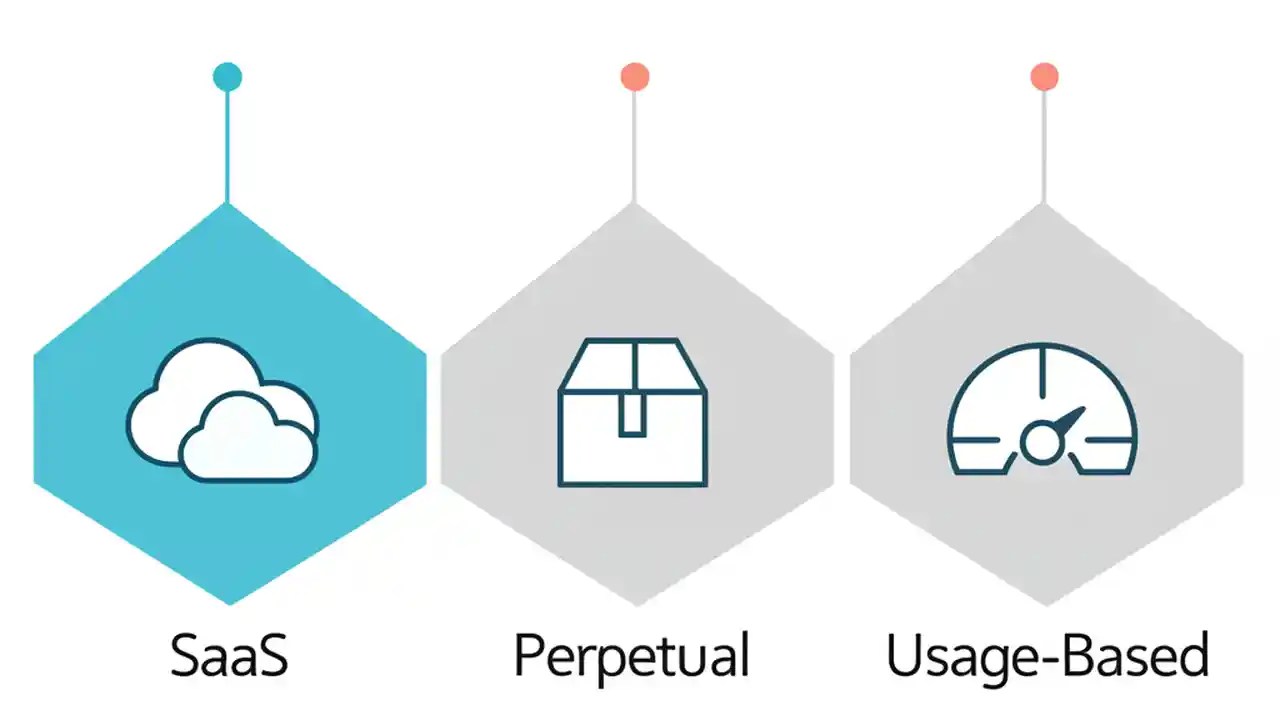 SaaS

Perpetual

Usage-Based