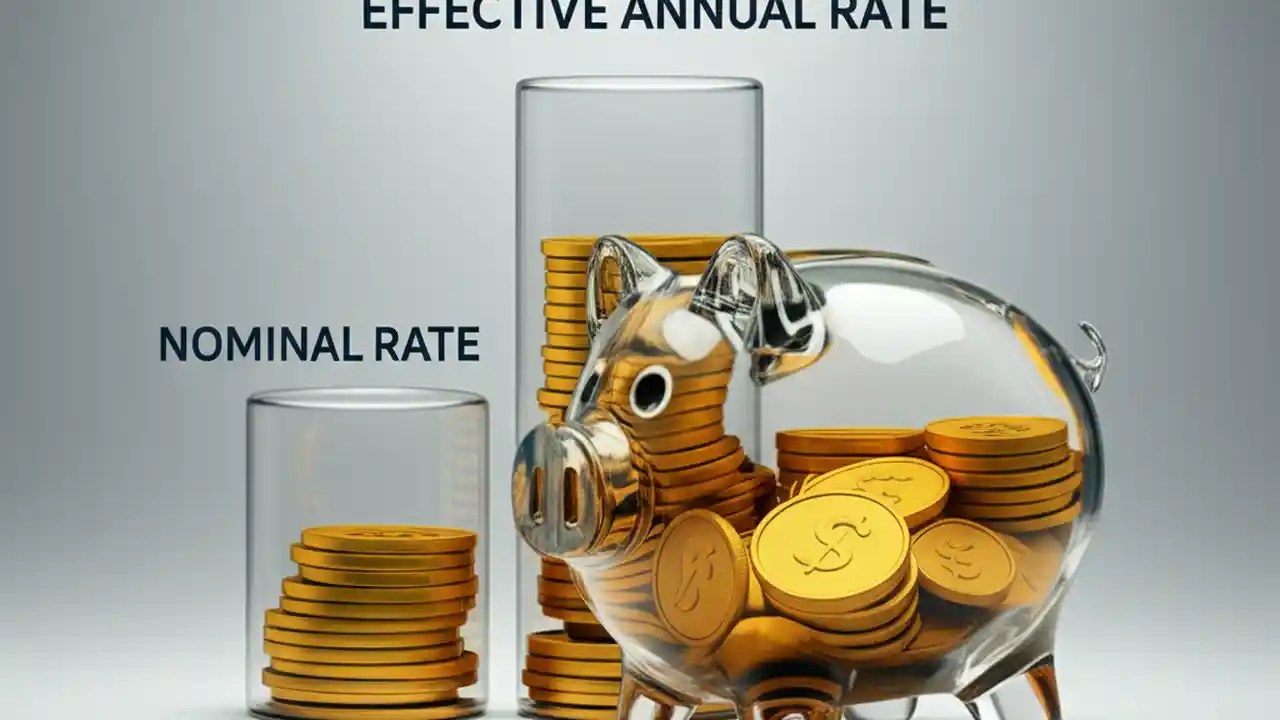 EFFECTIVE ANNUAL RATE

NOMINAL RATE