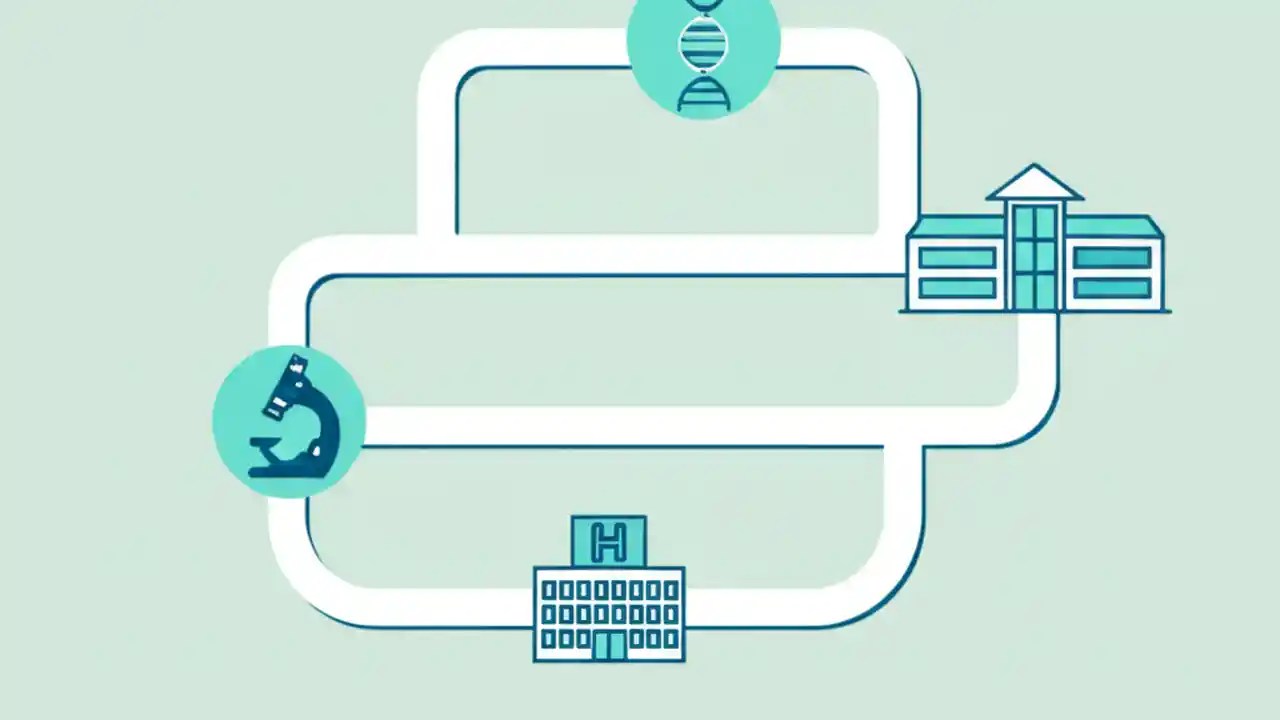 H