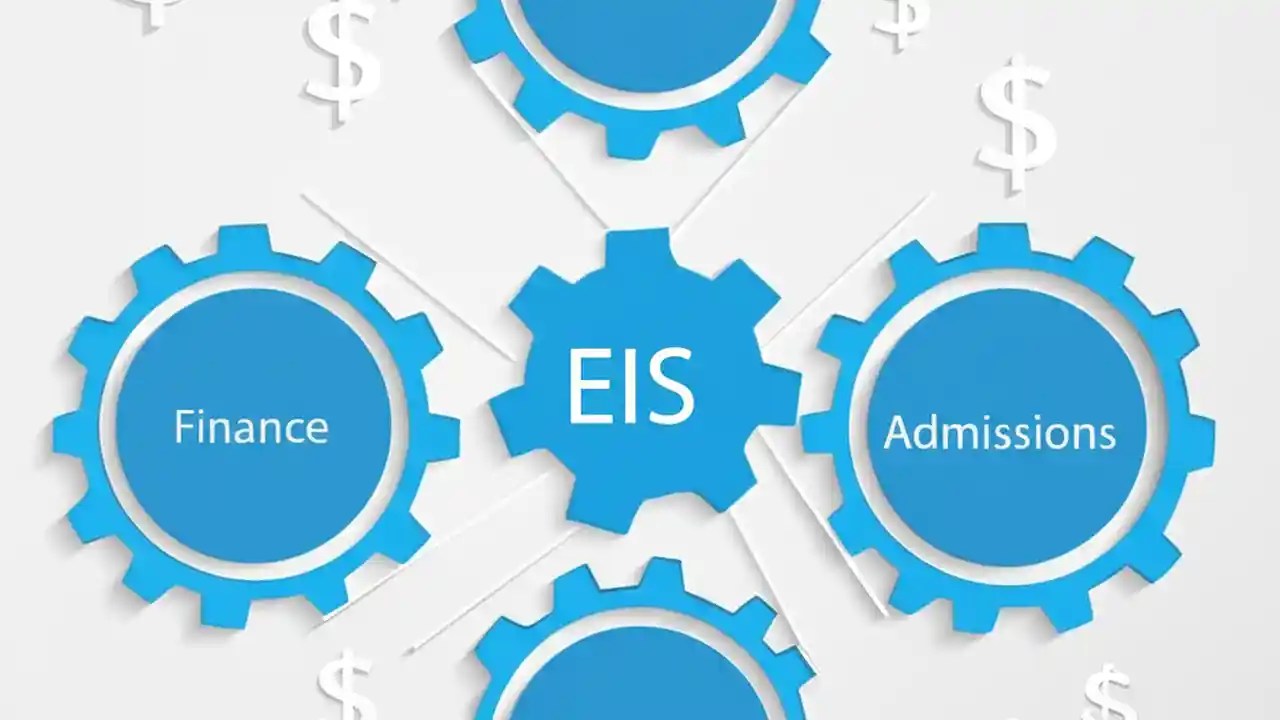 $ $ $ $

Finance

EIS

Admissions

$ $