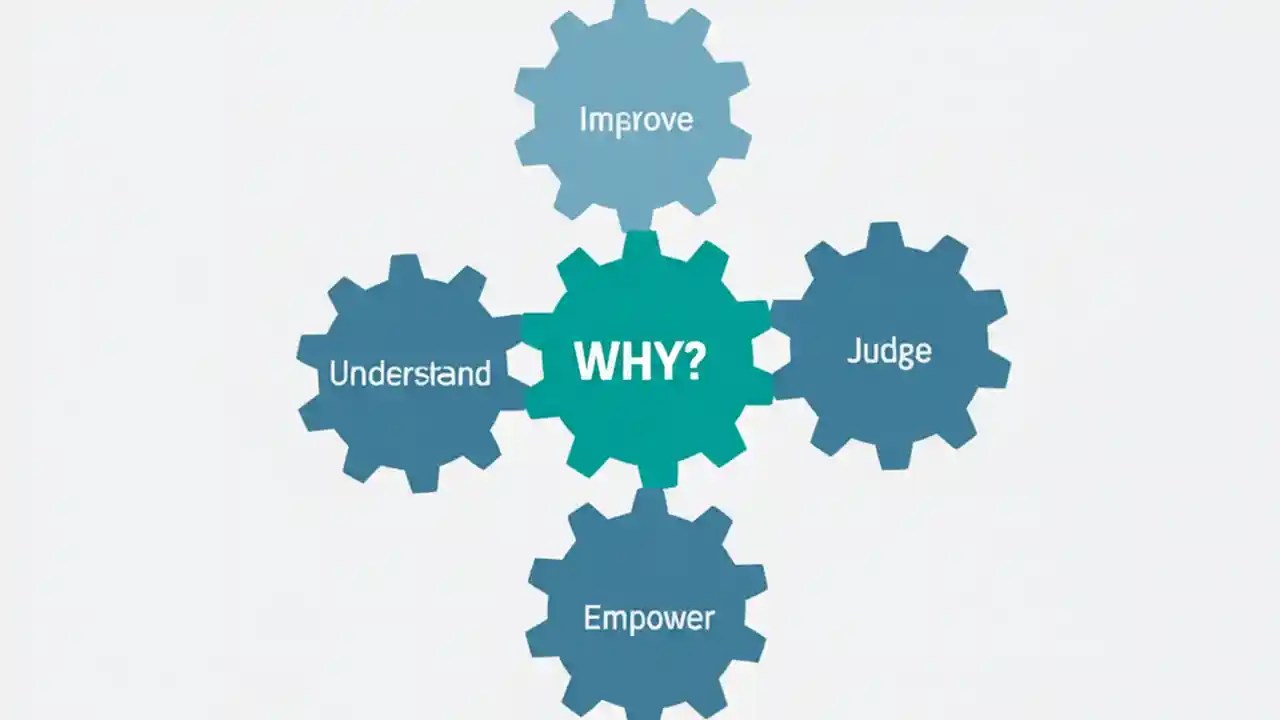 Improve

Understand

WHY?

Judge

Empower