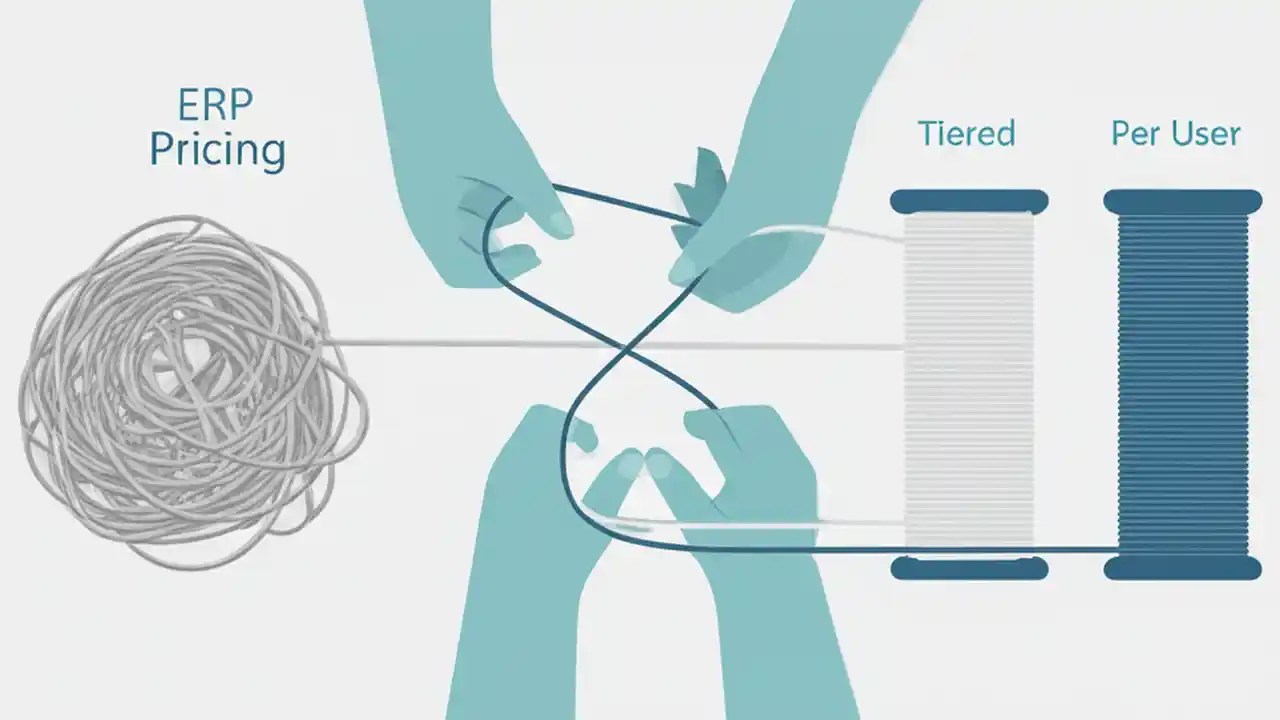 ERP Pricing

Tiered

Per User