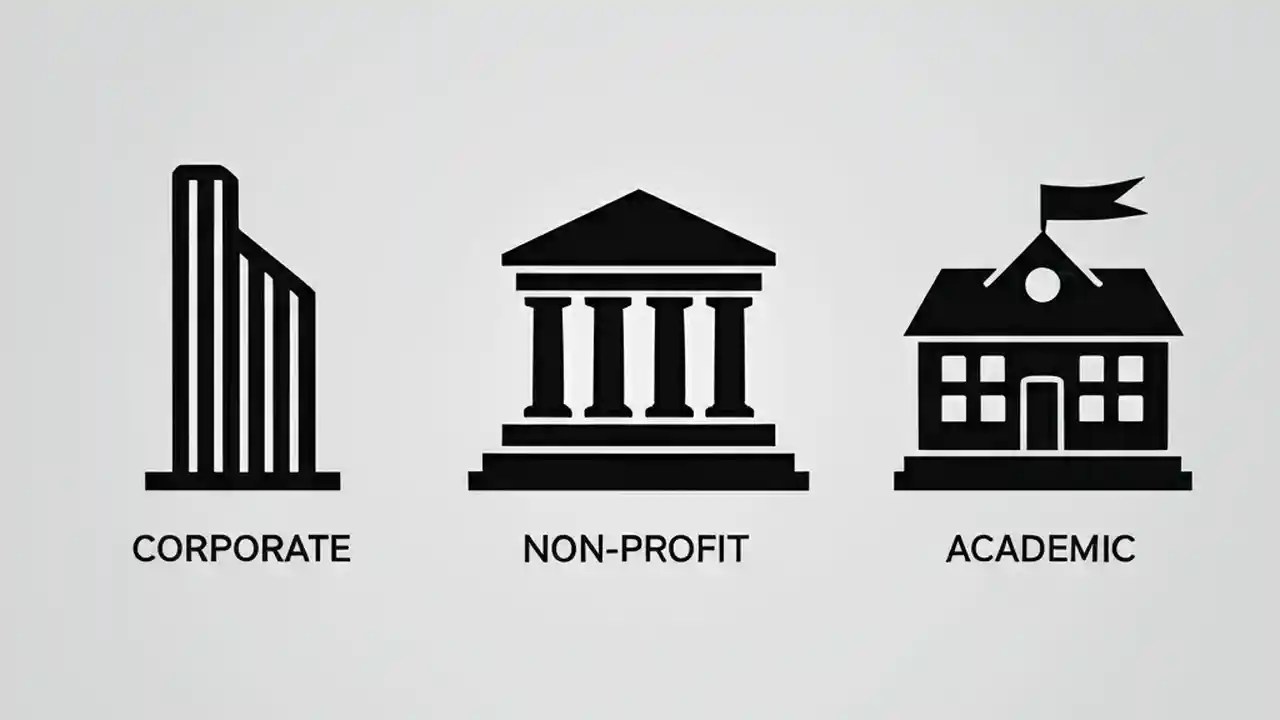 CORPORATE

NON-PROFIT

ACADEMIC