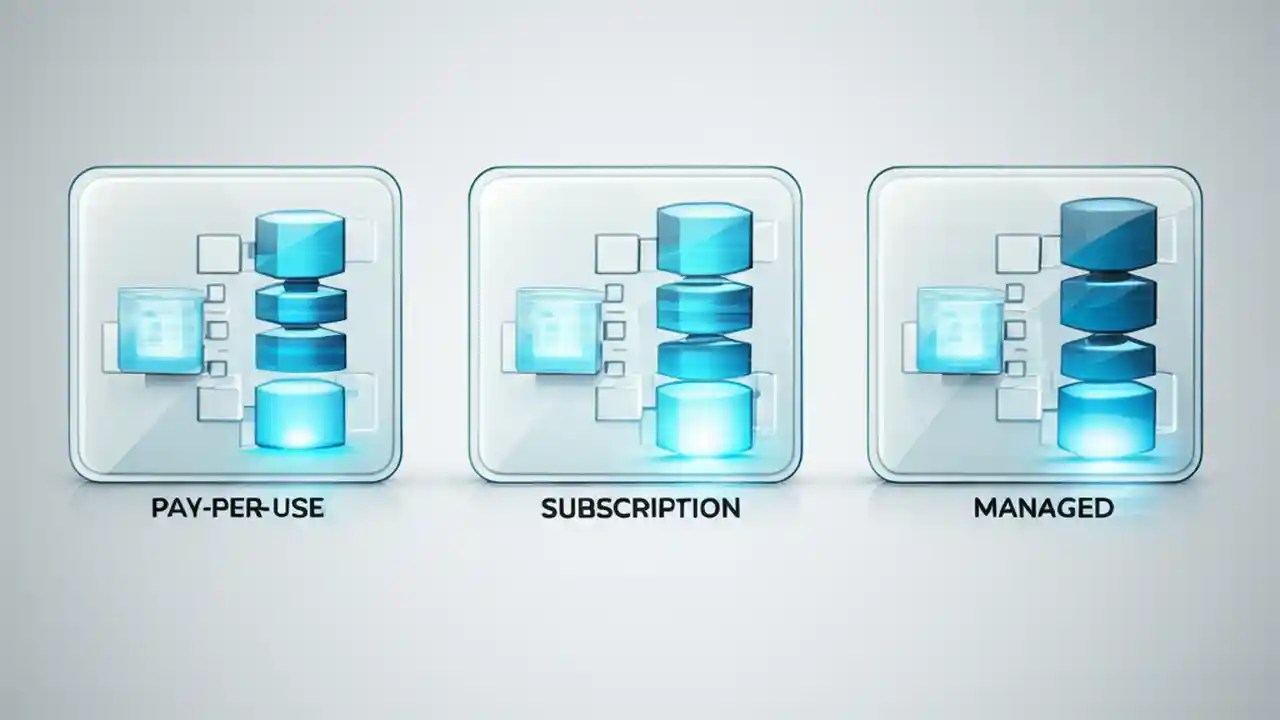 PAY-PER-USE

SUBSCRIPTION

MANAGED