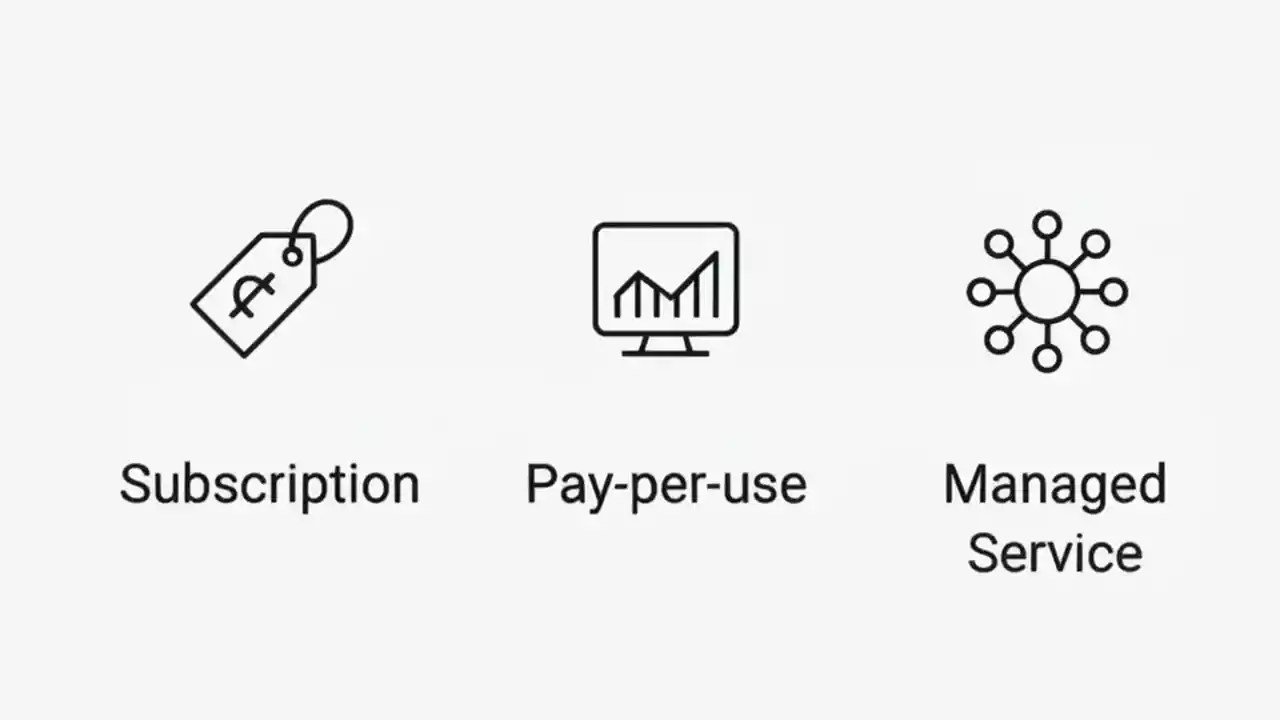 Subscription

Pay-per-use

Managed Service