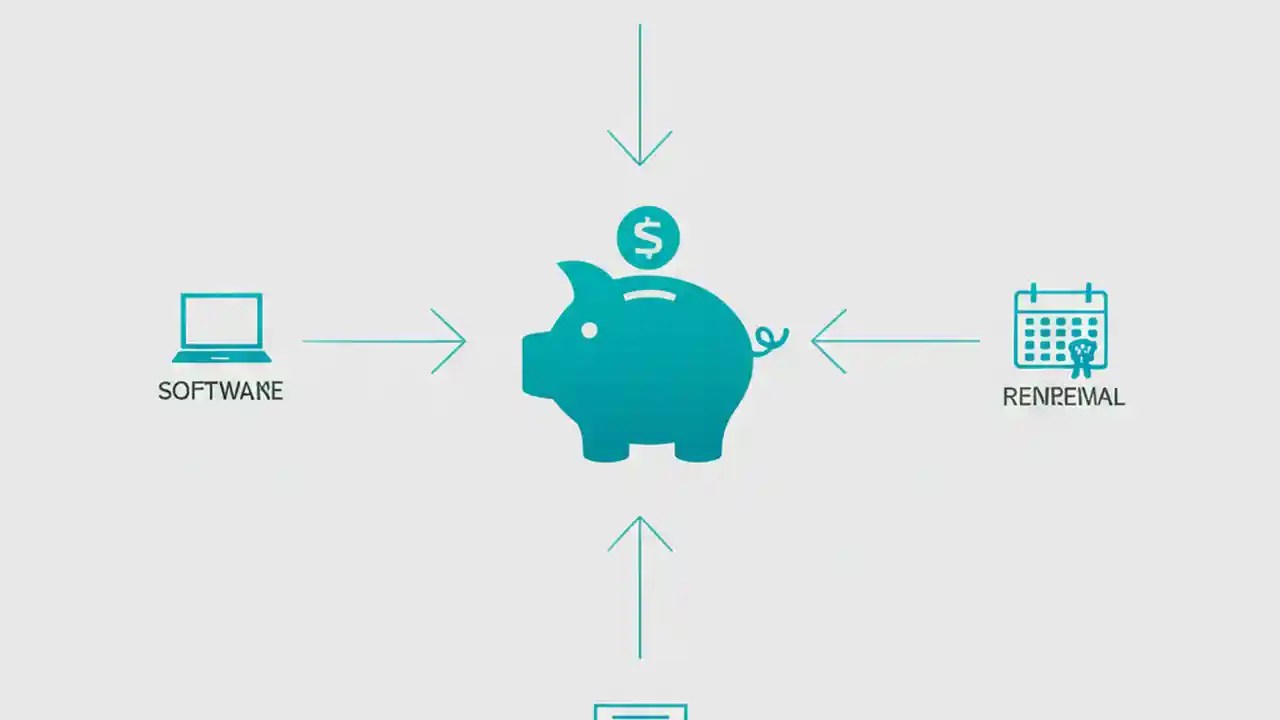 $

SOFTWAKE

RENPEMAL