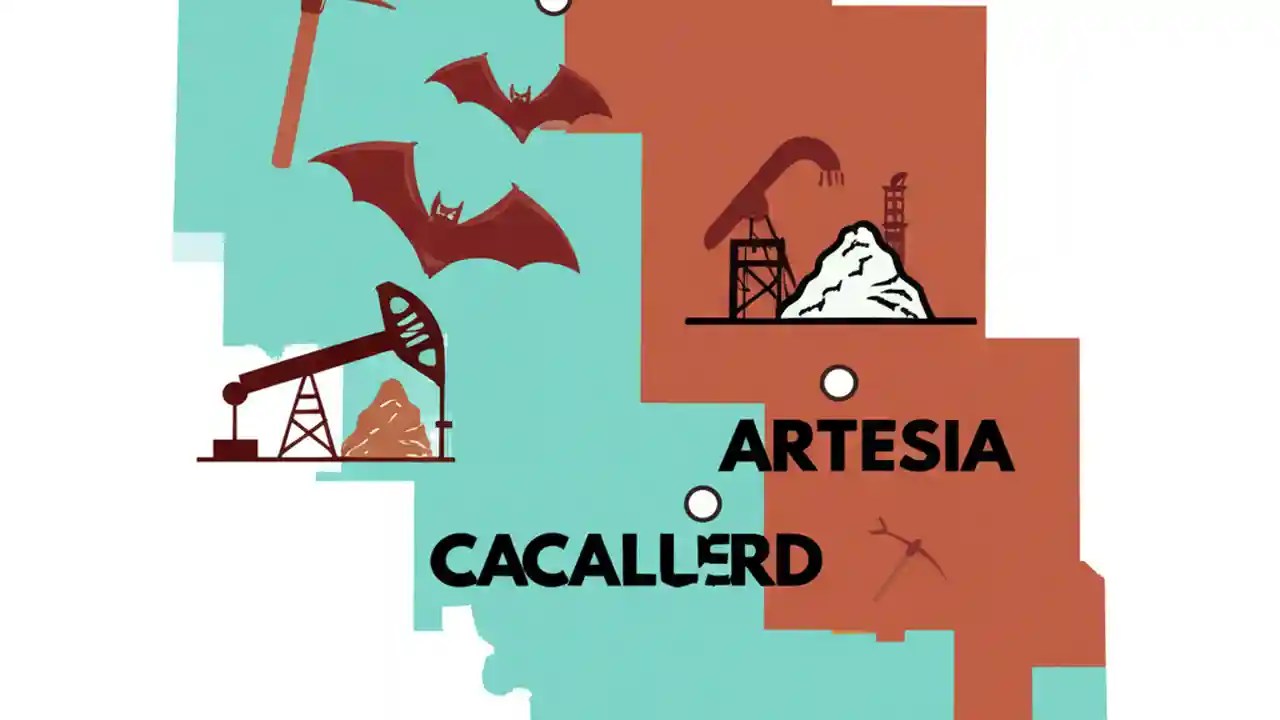 ARTESIA

CACALLERD