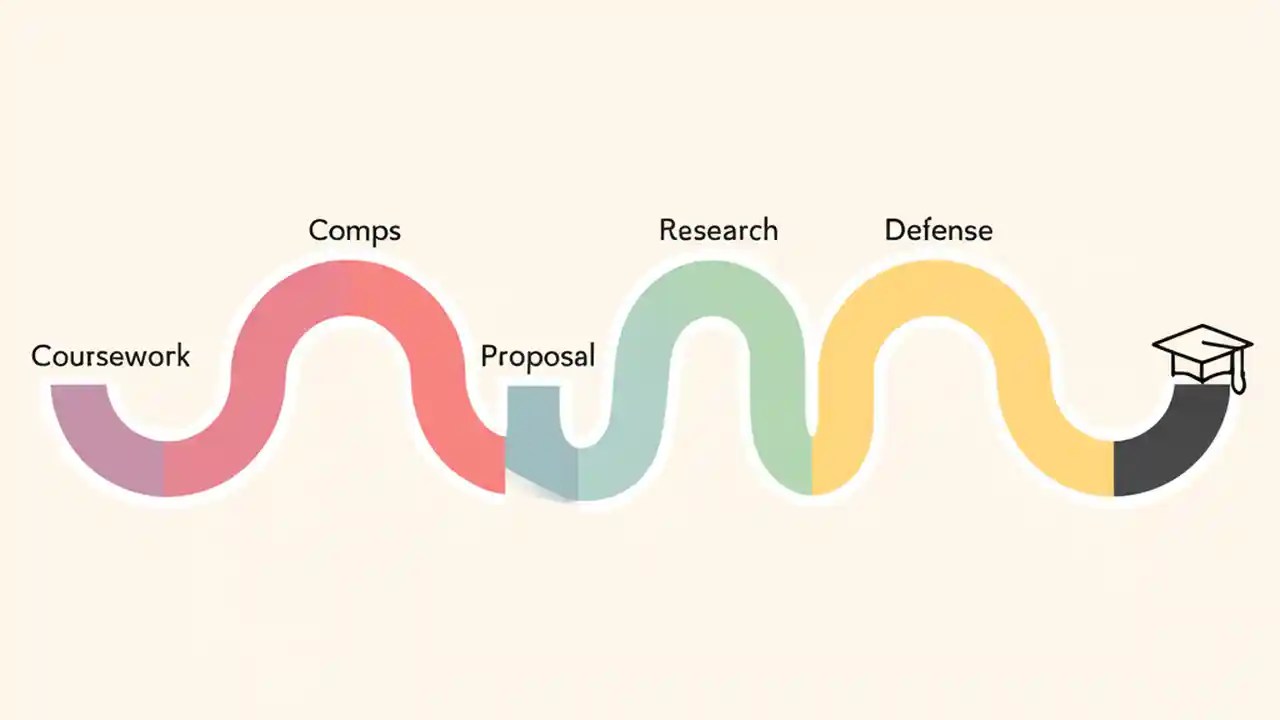 Coursework
Comps
Proposal
Research
Defense