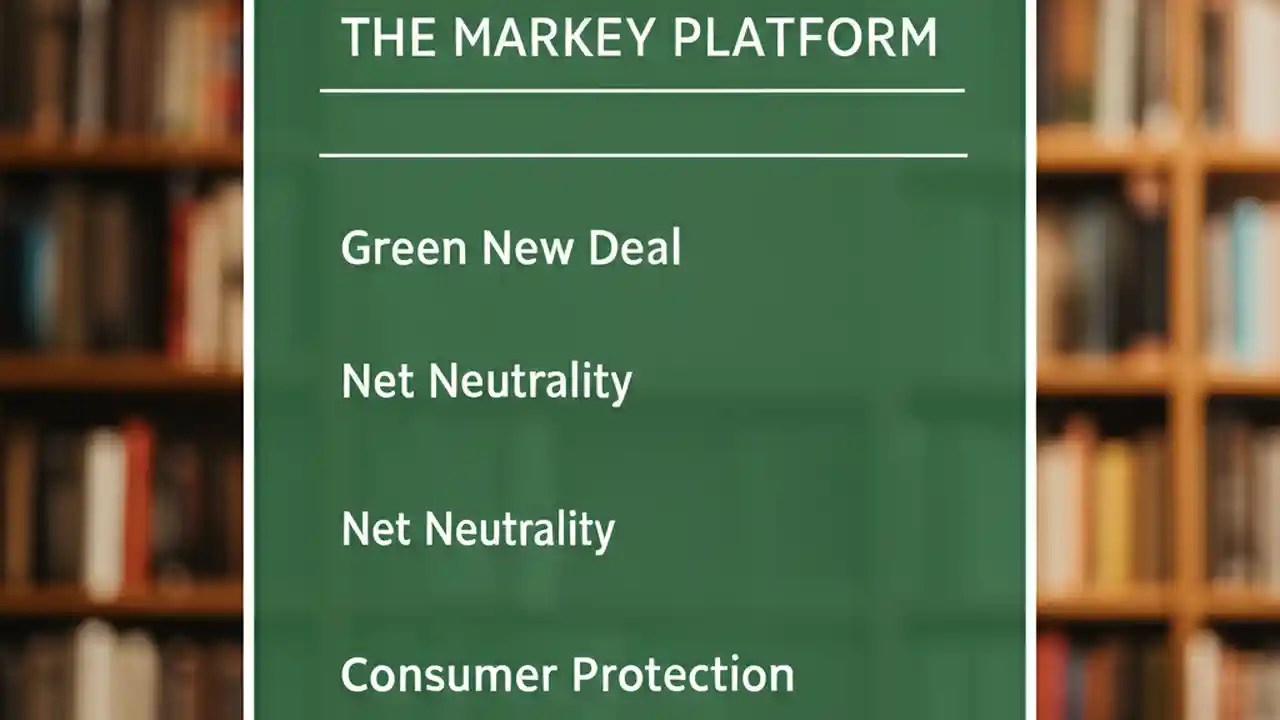 THE MARKEY PLATFORM

Green New Deal

Net Neutrality

Net Neutrality

Consumer Protection