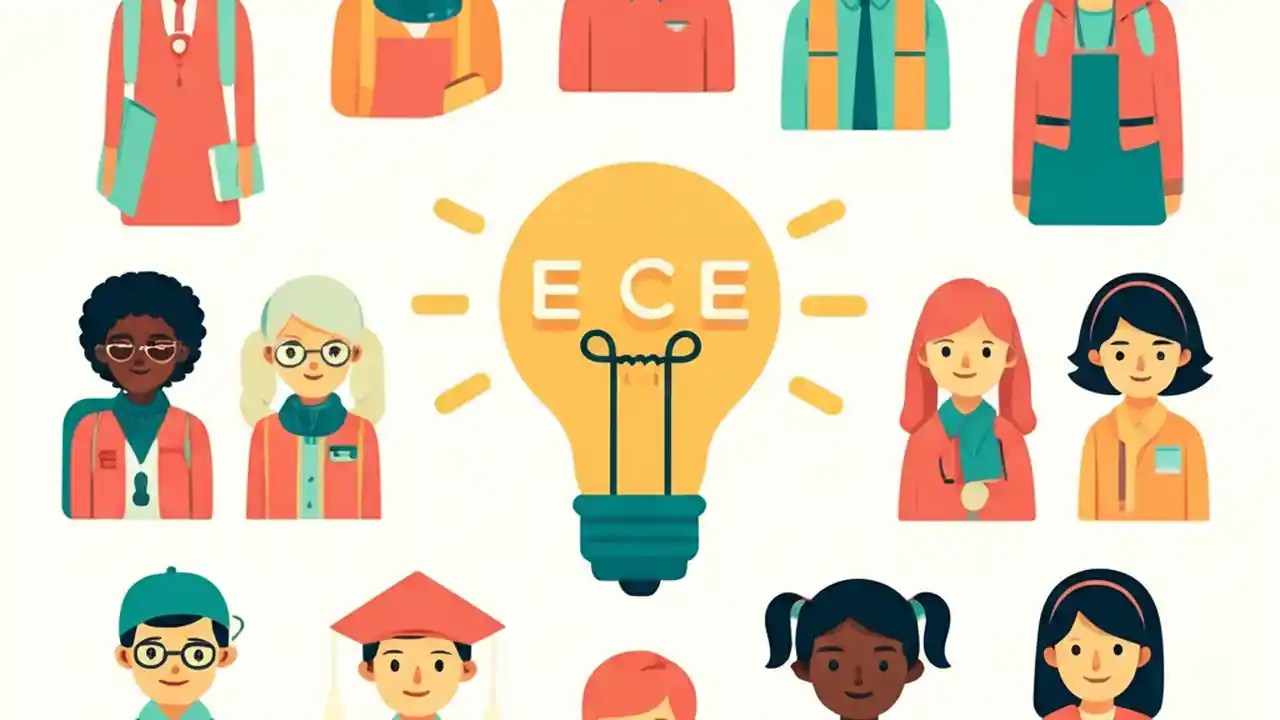 ECE