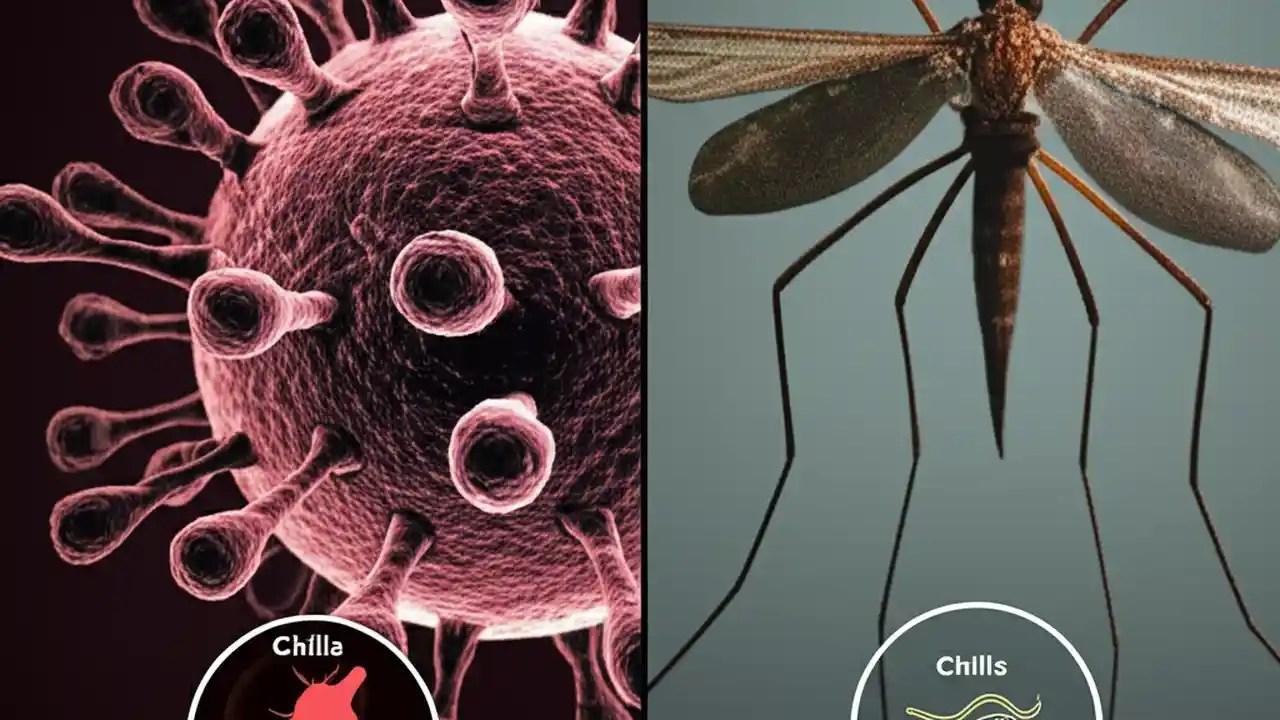 Chílla

Chills