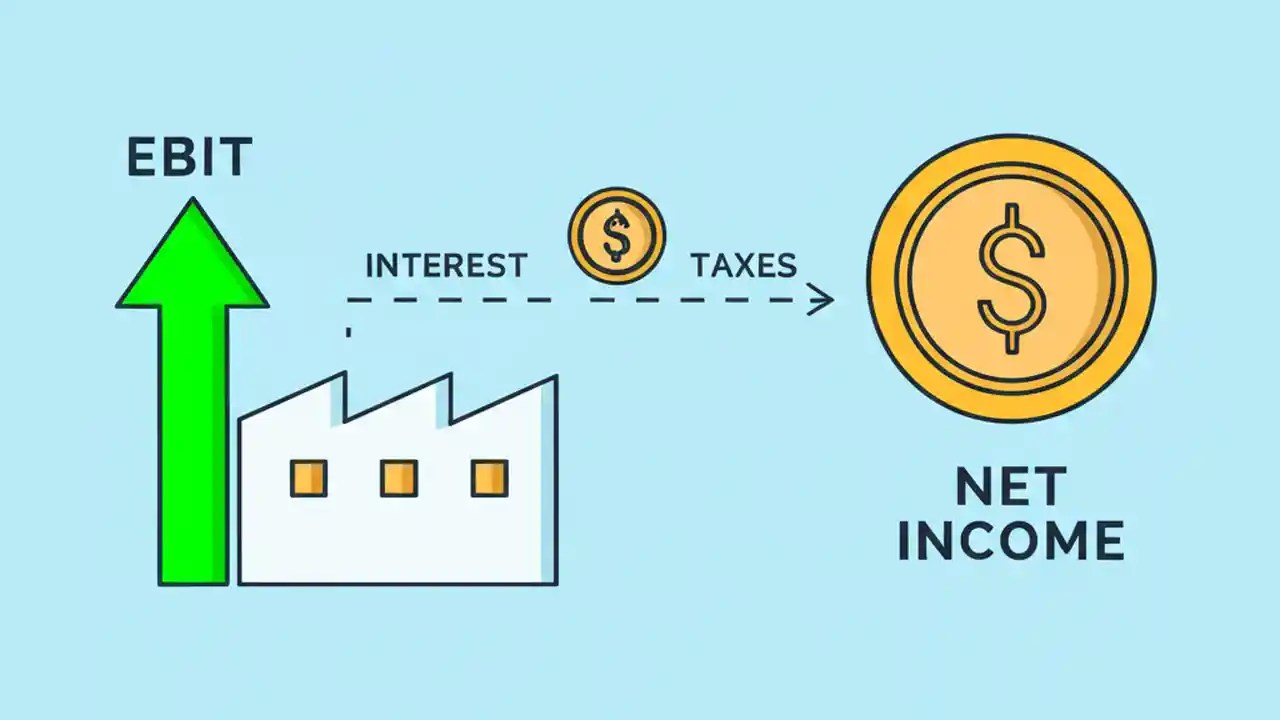 EBIT

INTEREST

$

TAXES

$

NET INCOME