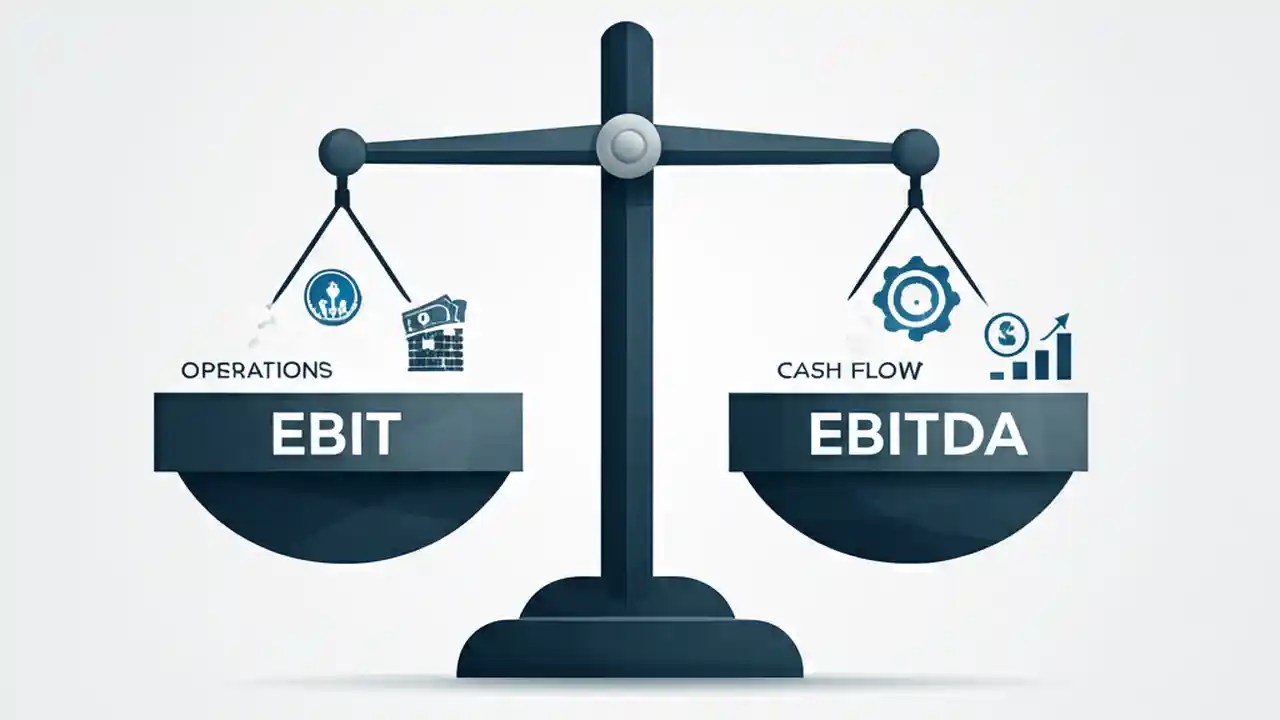 OPERATIONS

EBIT

CASH FLOW

EBITDA