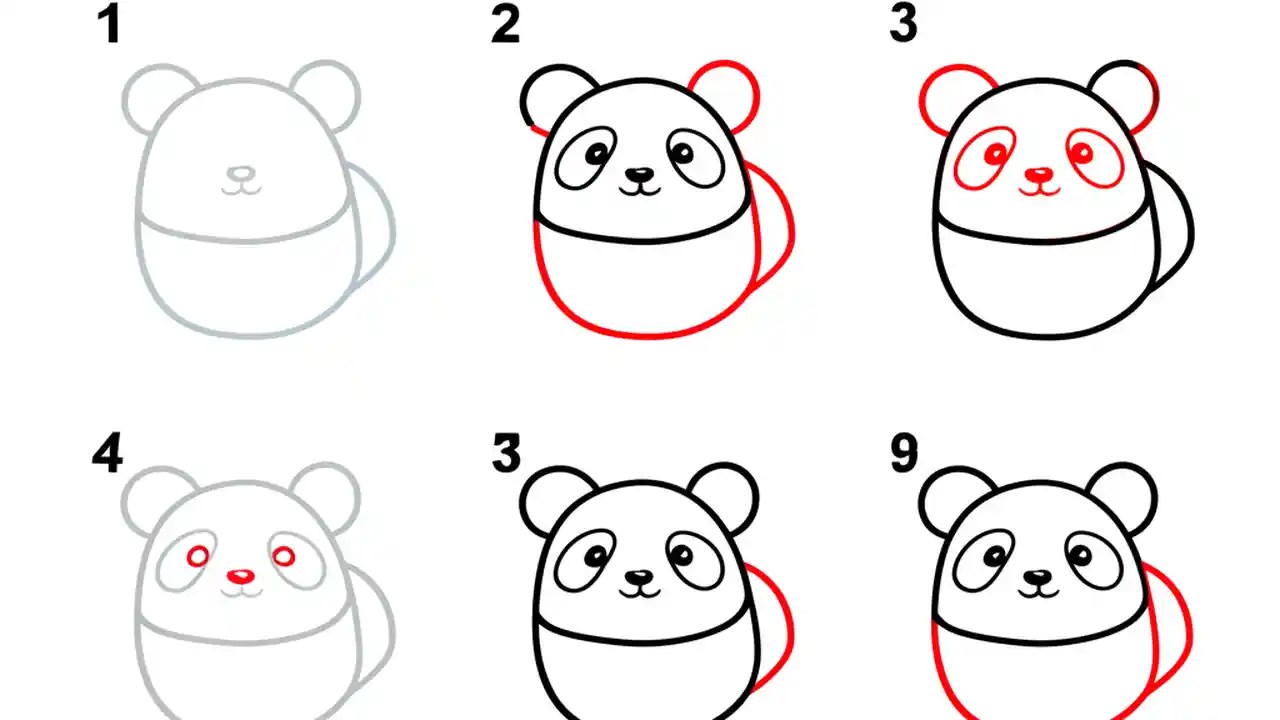 1

2

3

4

3

9