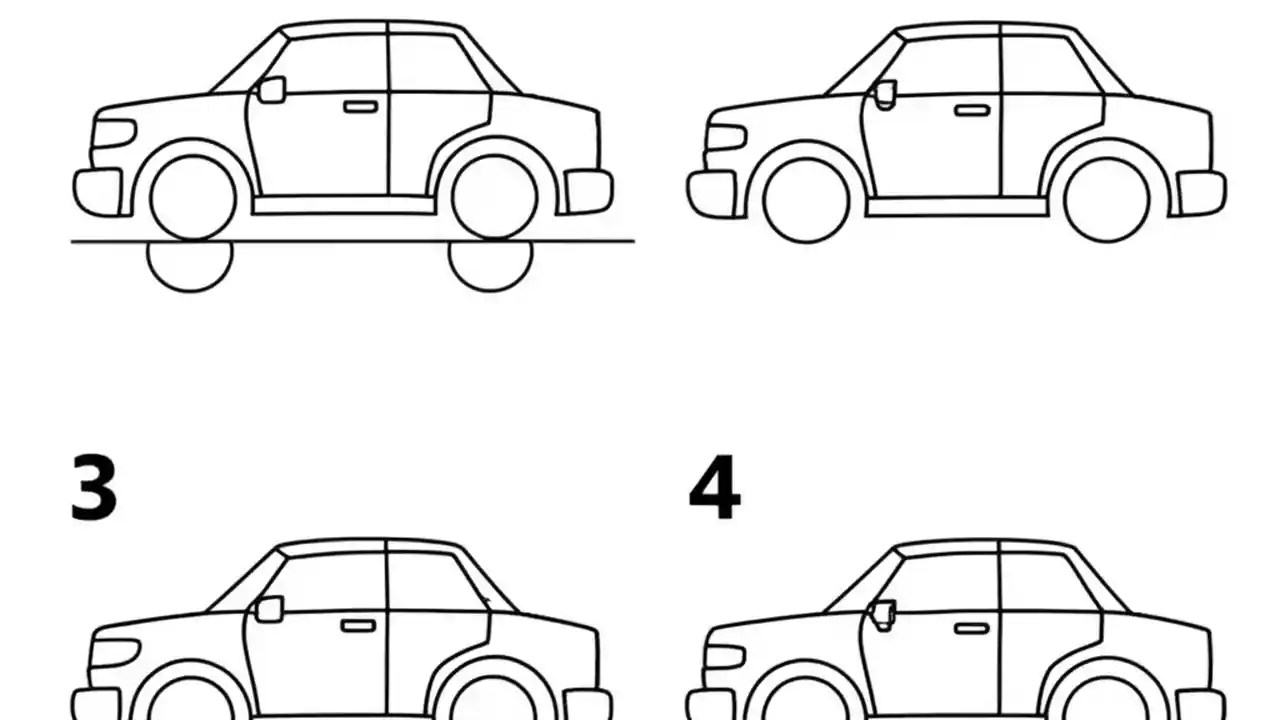 3

4