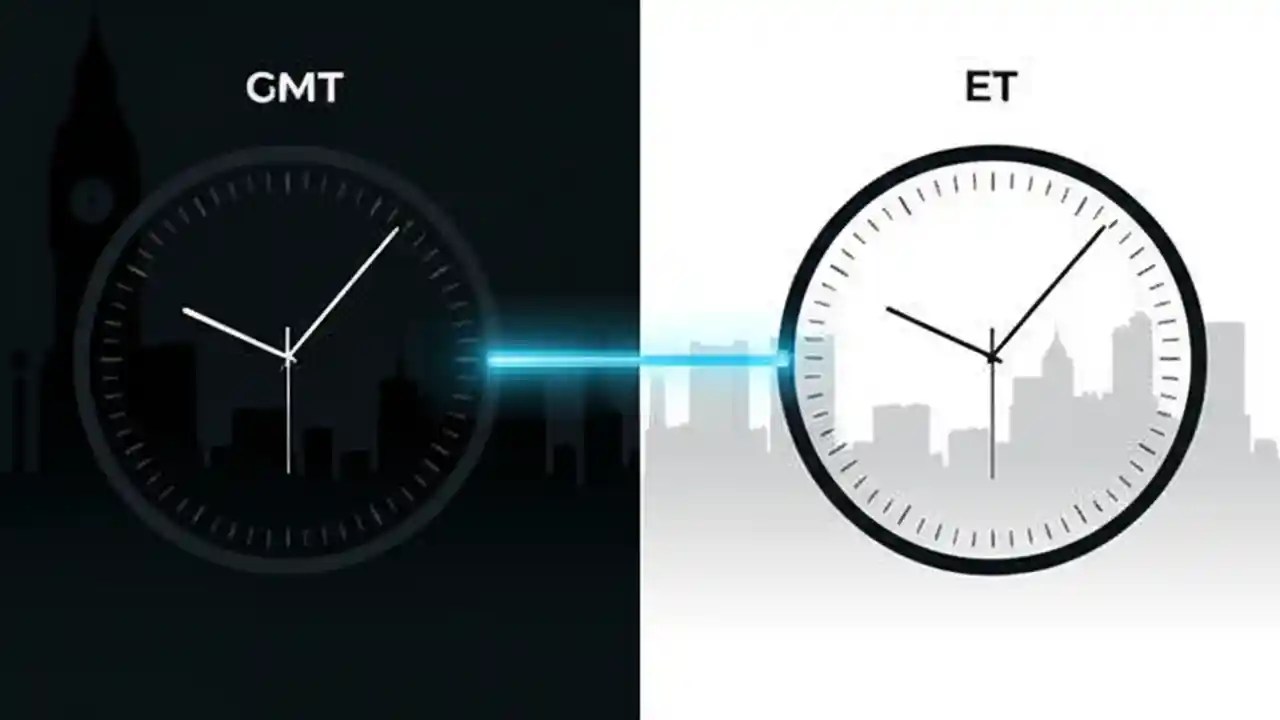 GMT

ET