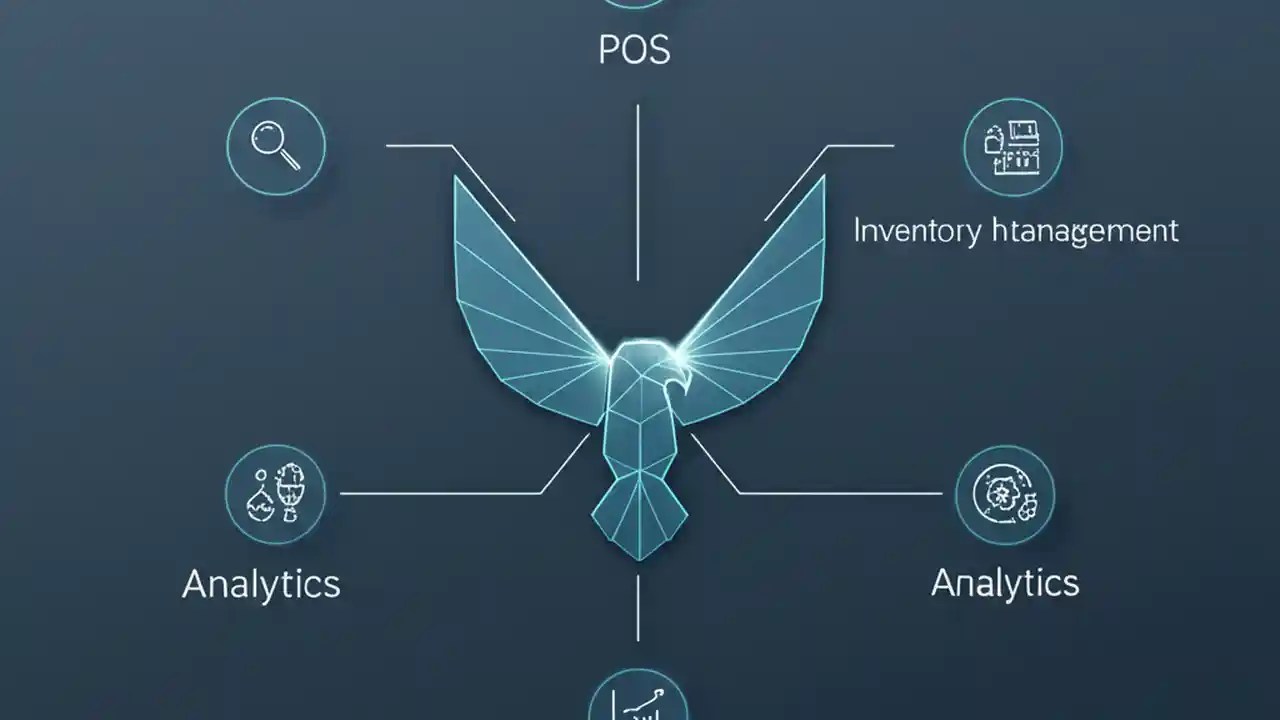 POS

Inventory htanagement

Analytics

Analytics