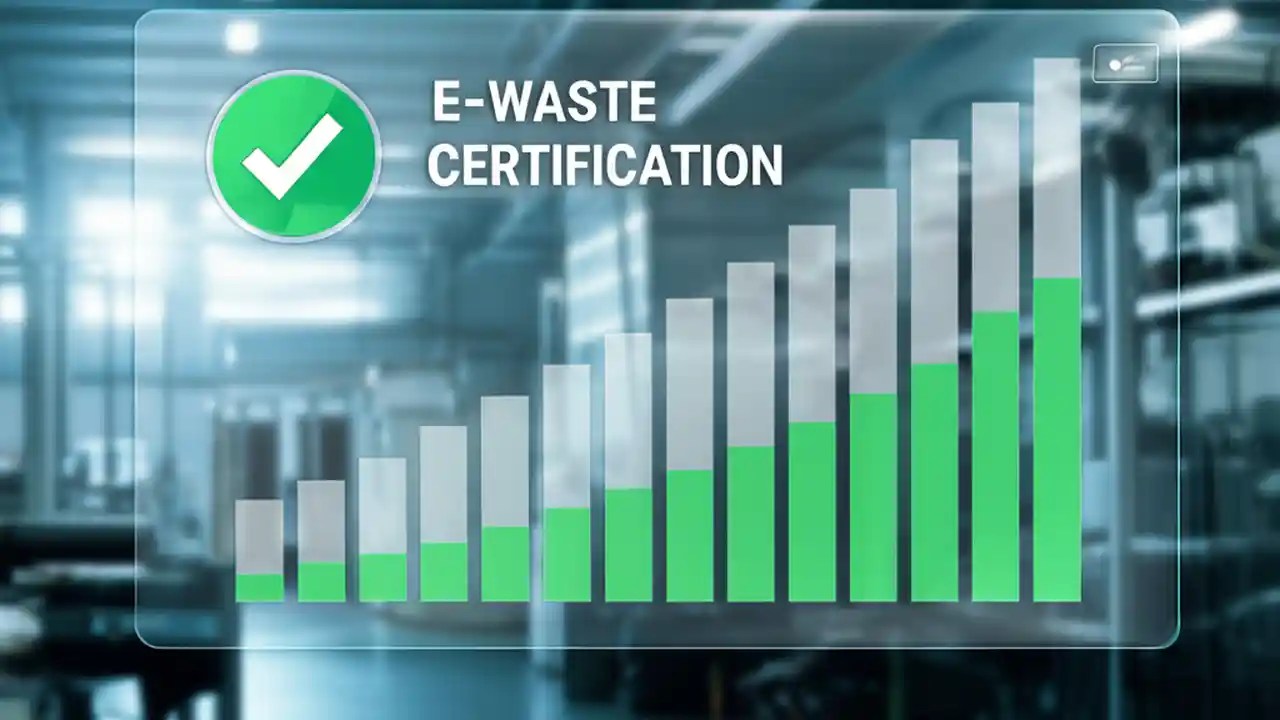 E-WASTE
CERTIFICATION