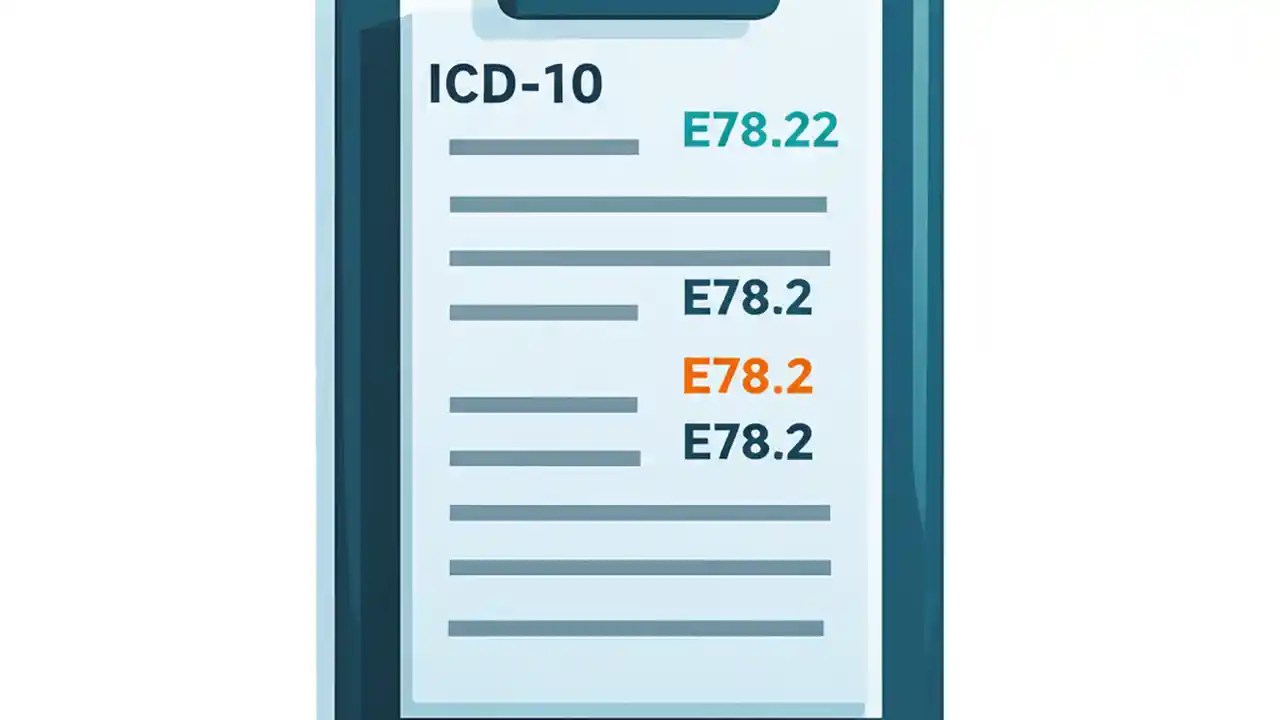 ICD-10

E78.22

E78.2

E78.2

E78.2