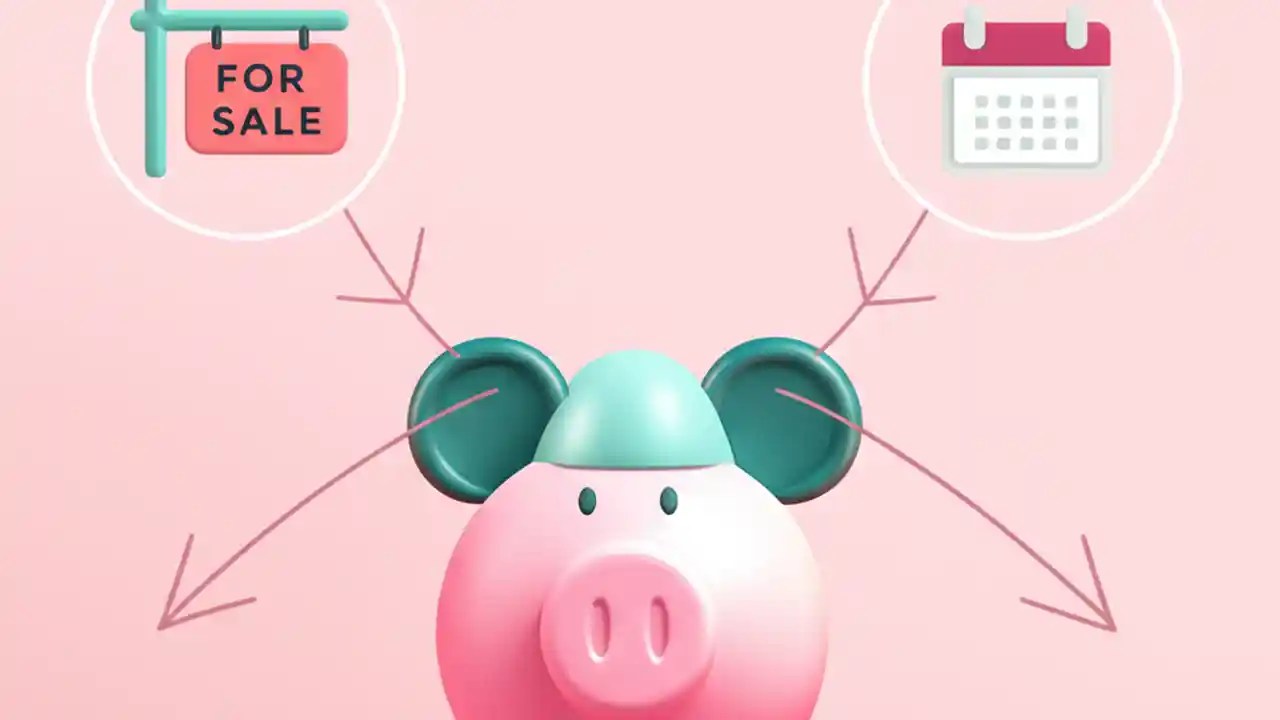 FOR SALE