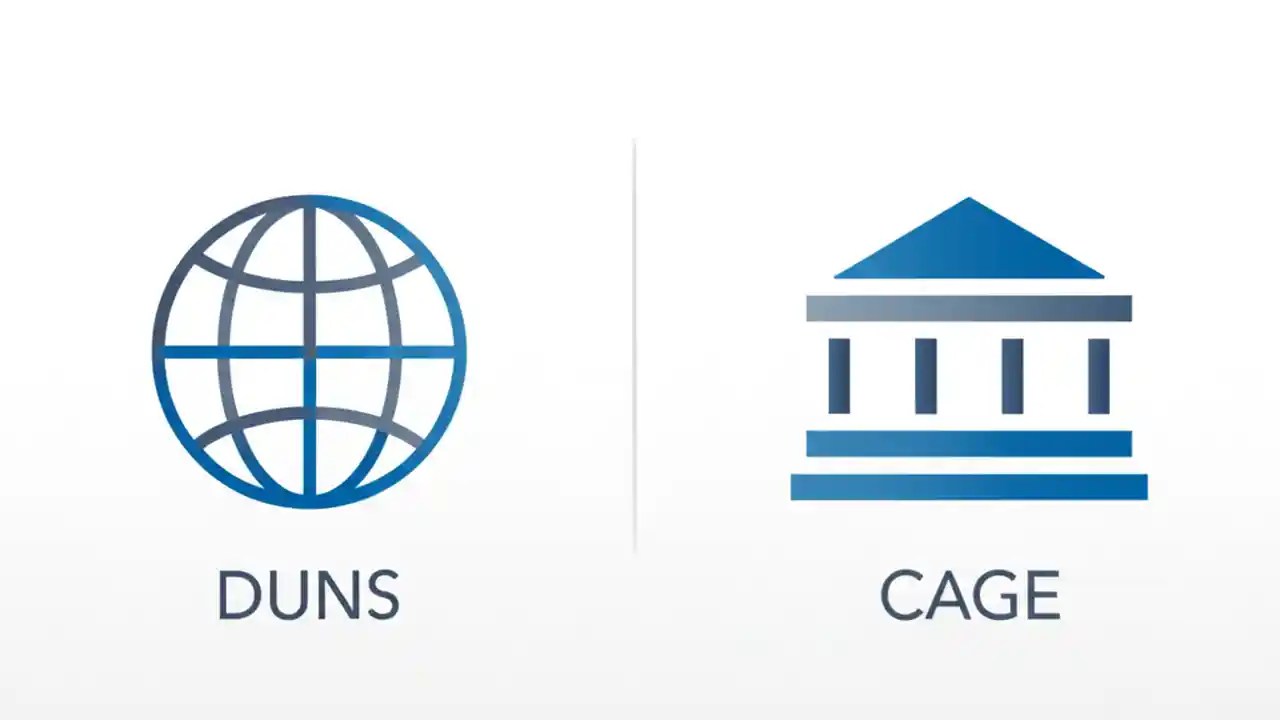 DUNS

CAGE