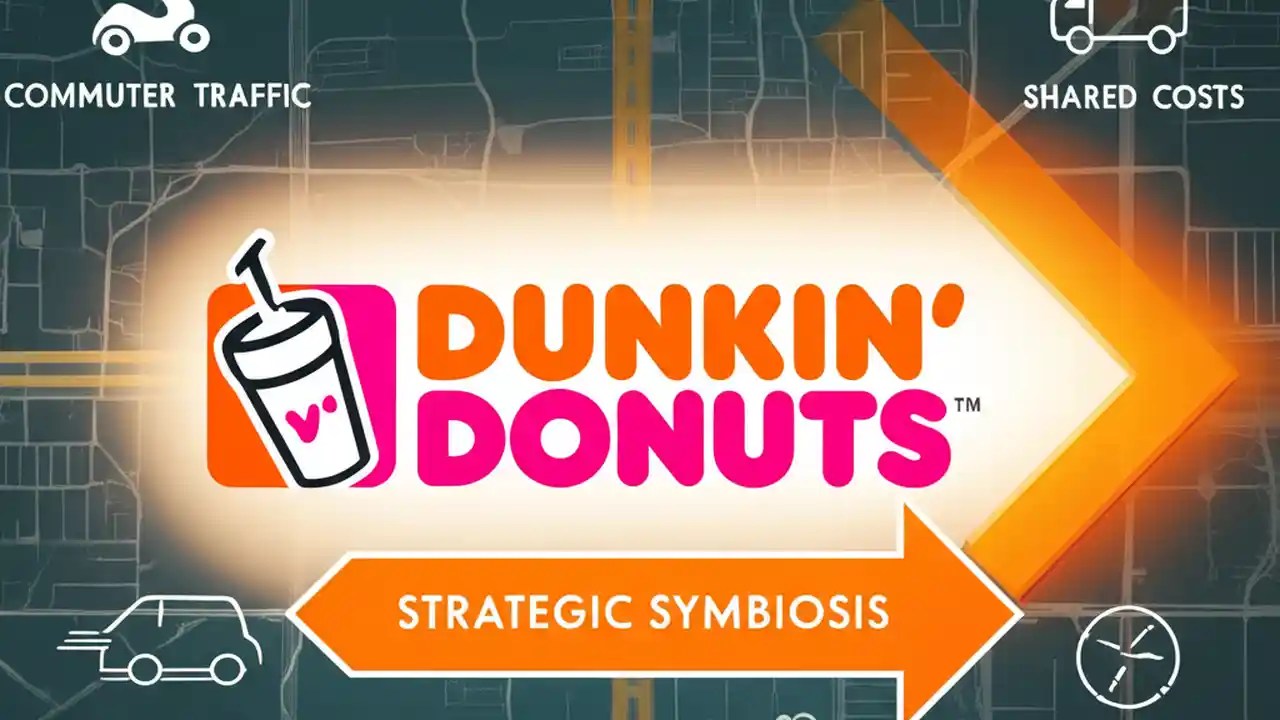 COMMUTER TRAFFIC

SHARED COSTS

DUNKIN' DONUTS™

STRATEGIC SYMBIOSIS