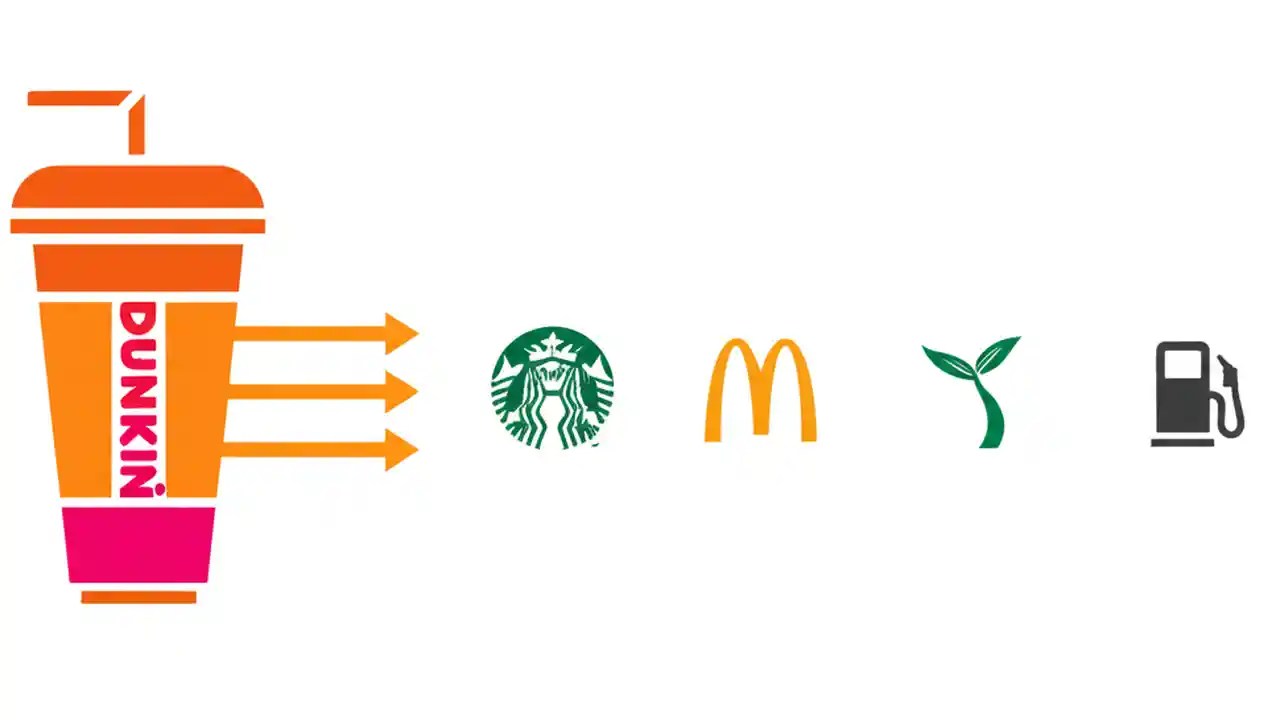 DUNKIN'