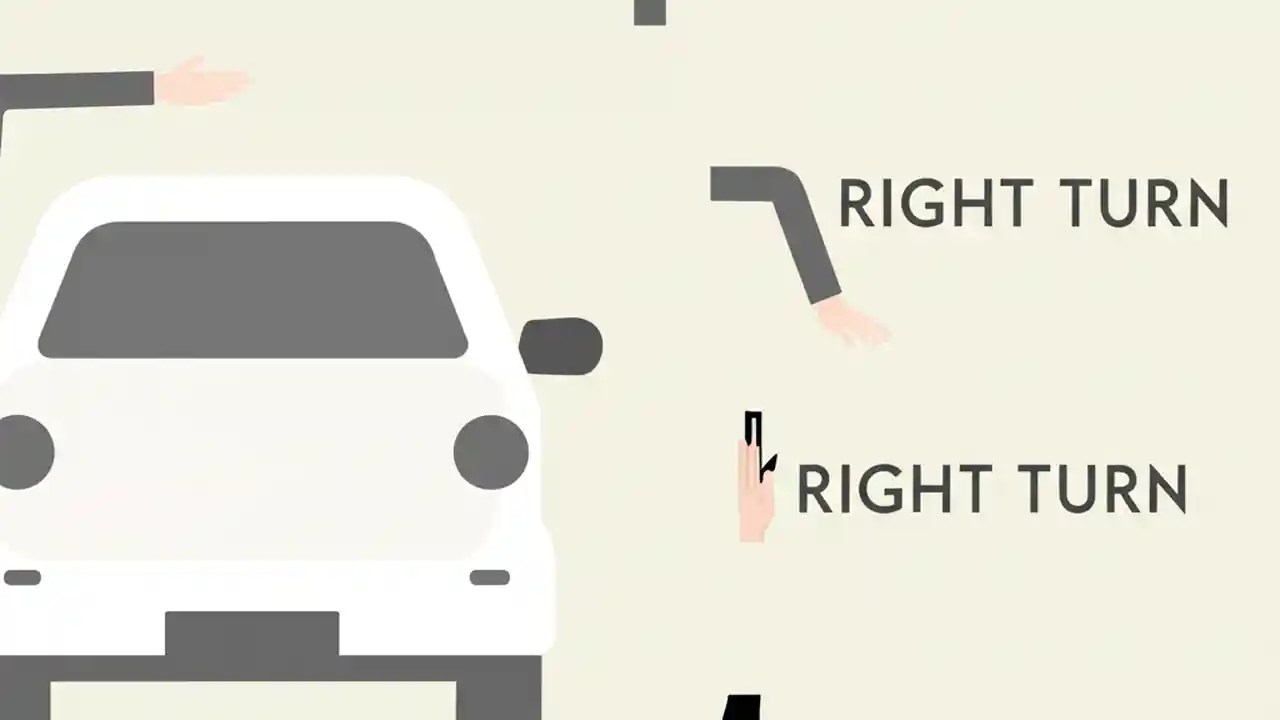 RIGHT TURN

RIGHT TURN