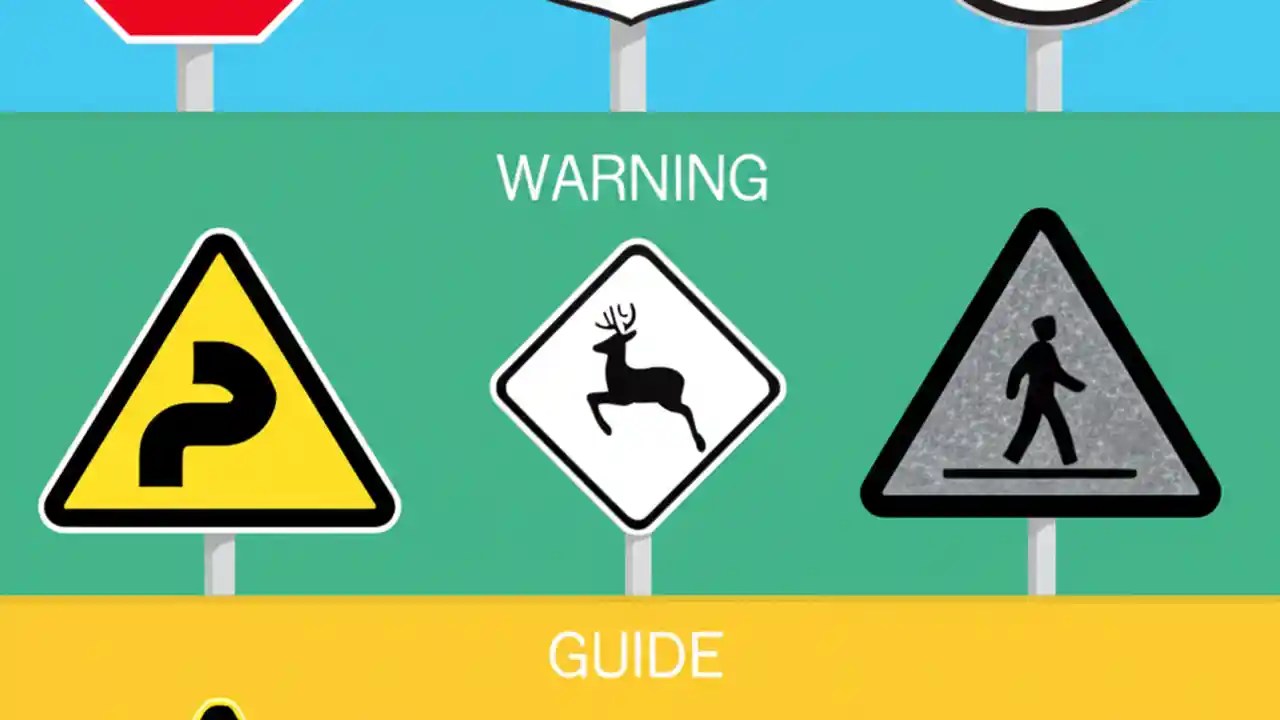 WARNING

GUIDE