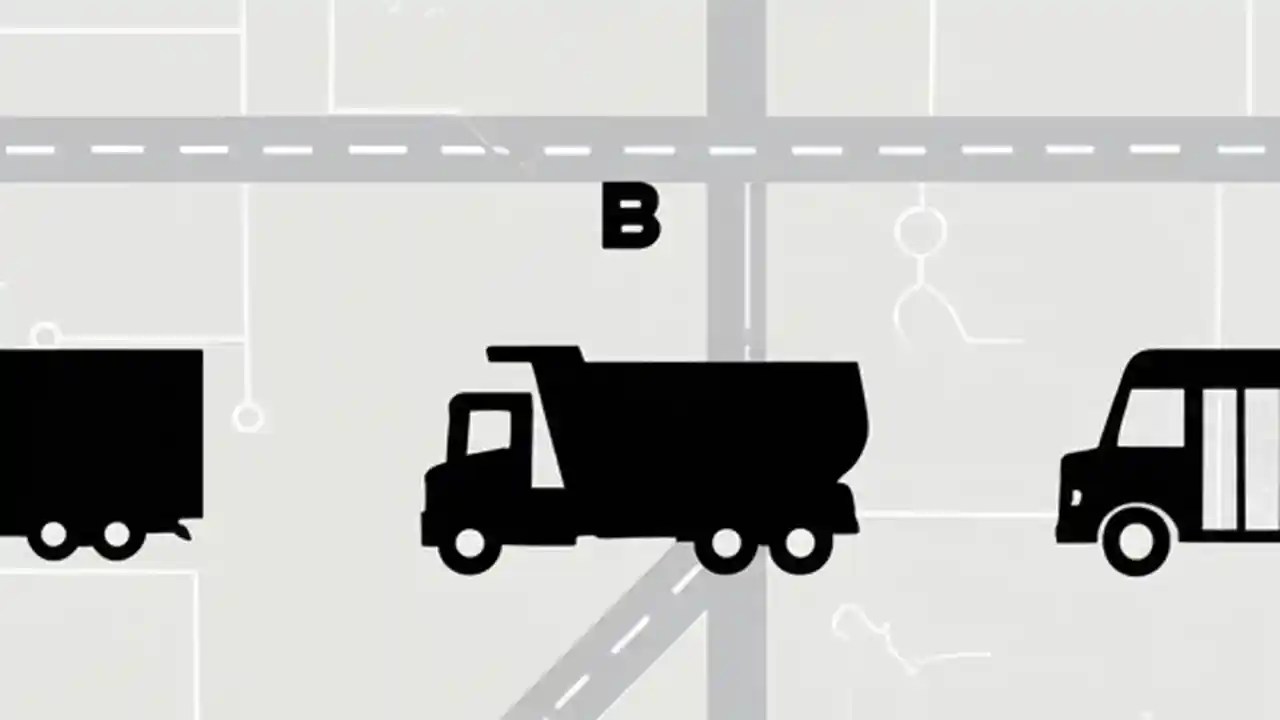 B