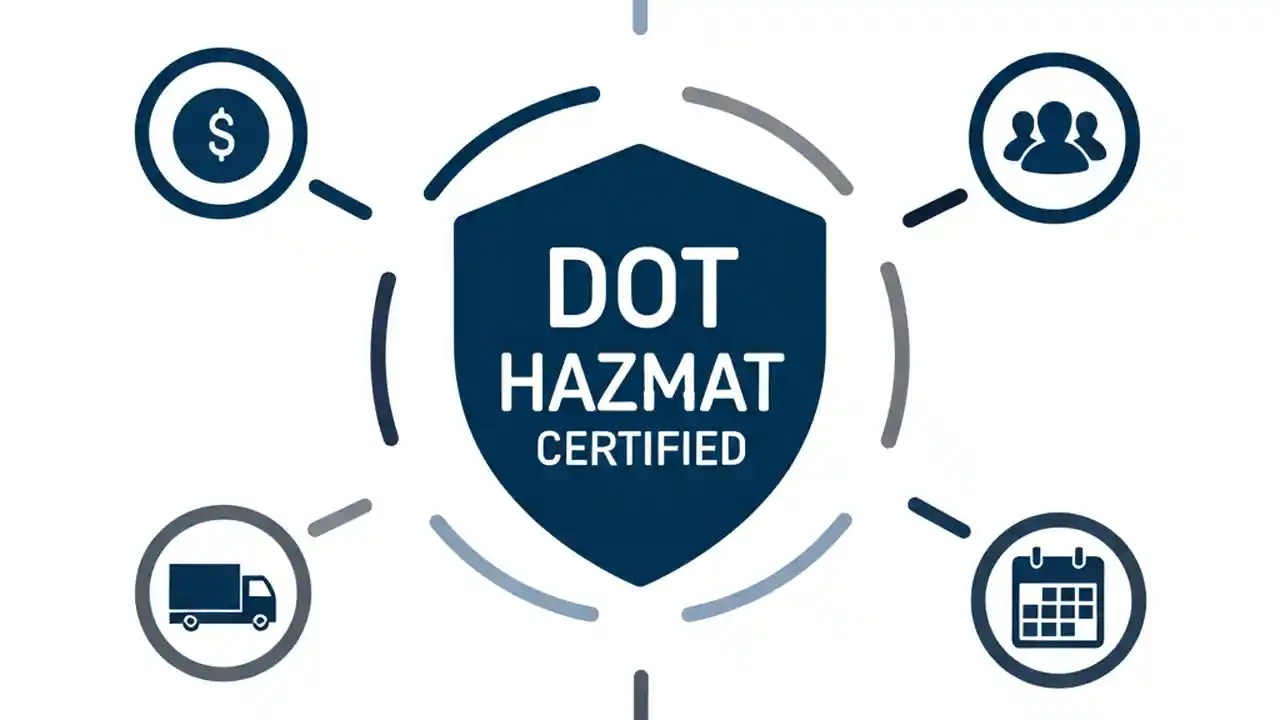 $

DOT
HAZMAT
CERTIFIED